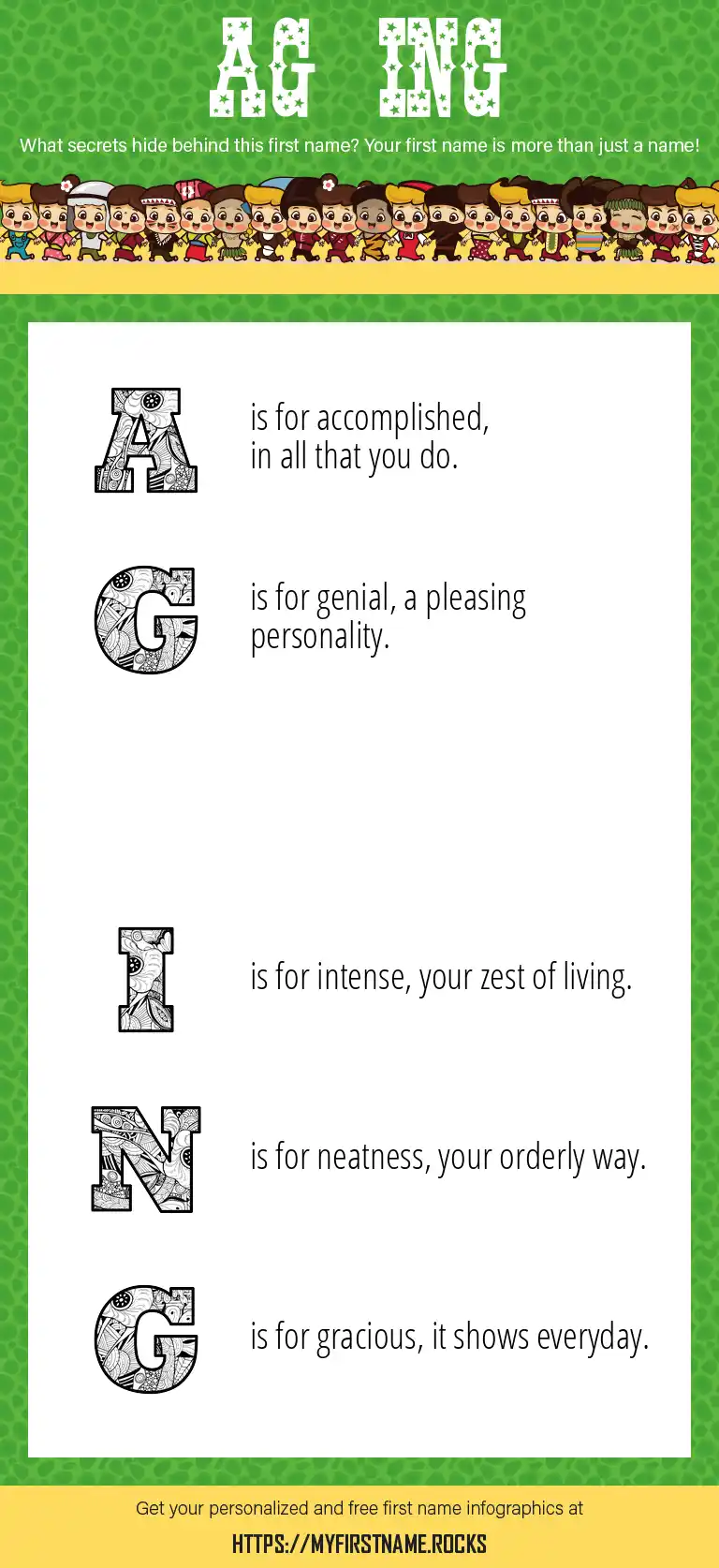 AG ING

What secrets hide behind this first name? Your first name is more than just a name!

A is for accomplished, in all that you do.

G is for genial, a pleasing personality.

I is for intense, your zest of living.

N is for neatness, your orderly way.

G is for gracious, it shows everyday.

Get your personalized and free first name infographics at

HTTPS://MYFIRSTNAME.ROCKS