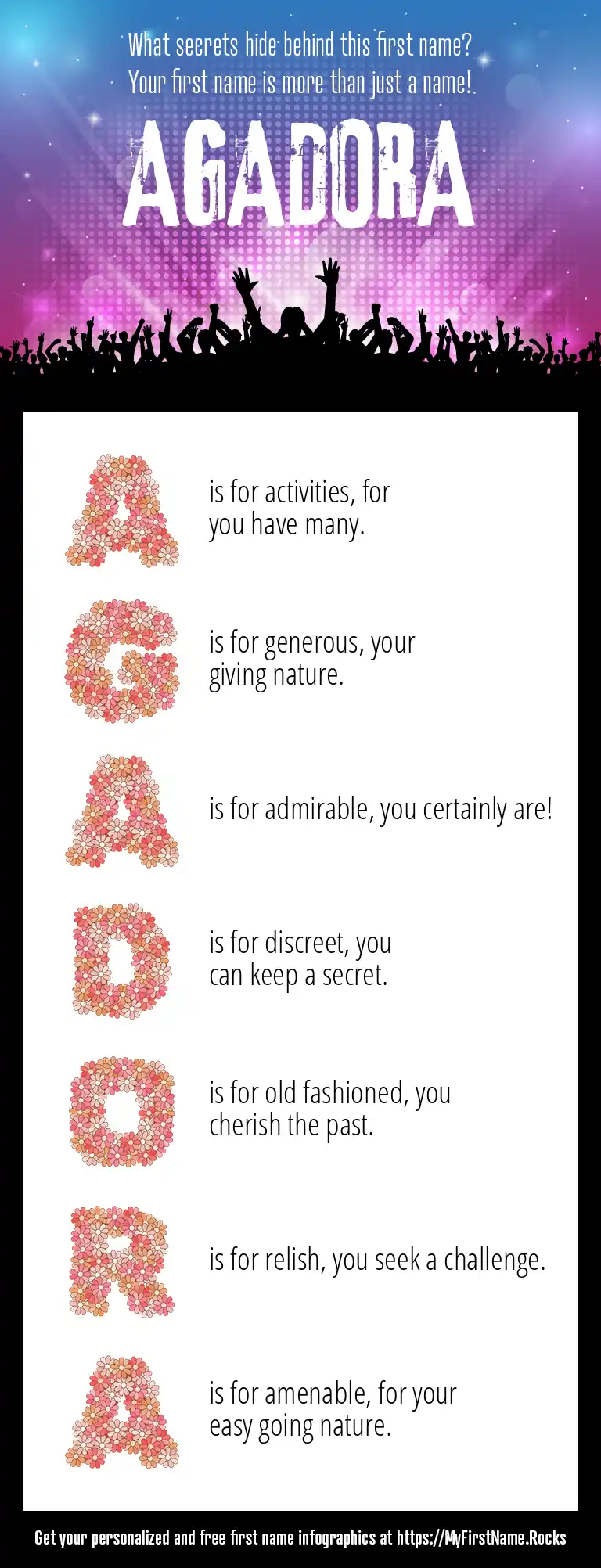 What secrets hide behind this first name?
Your first name is more than just a name!

AGADORA

A is for activities, for you have many.

G is for generous, your giving nature.

A is for admirable, you certainly are!

D is for discreet, you can keep a secret.

O is for old fashioned, you cherish the past.

R is for relish, you seek a challenge.

A is for amenable, for your easy going nature.

Get your personalized and free first name infographics at https://MyFirstName.Rocks