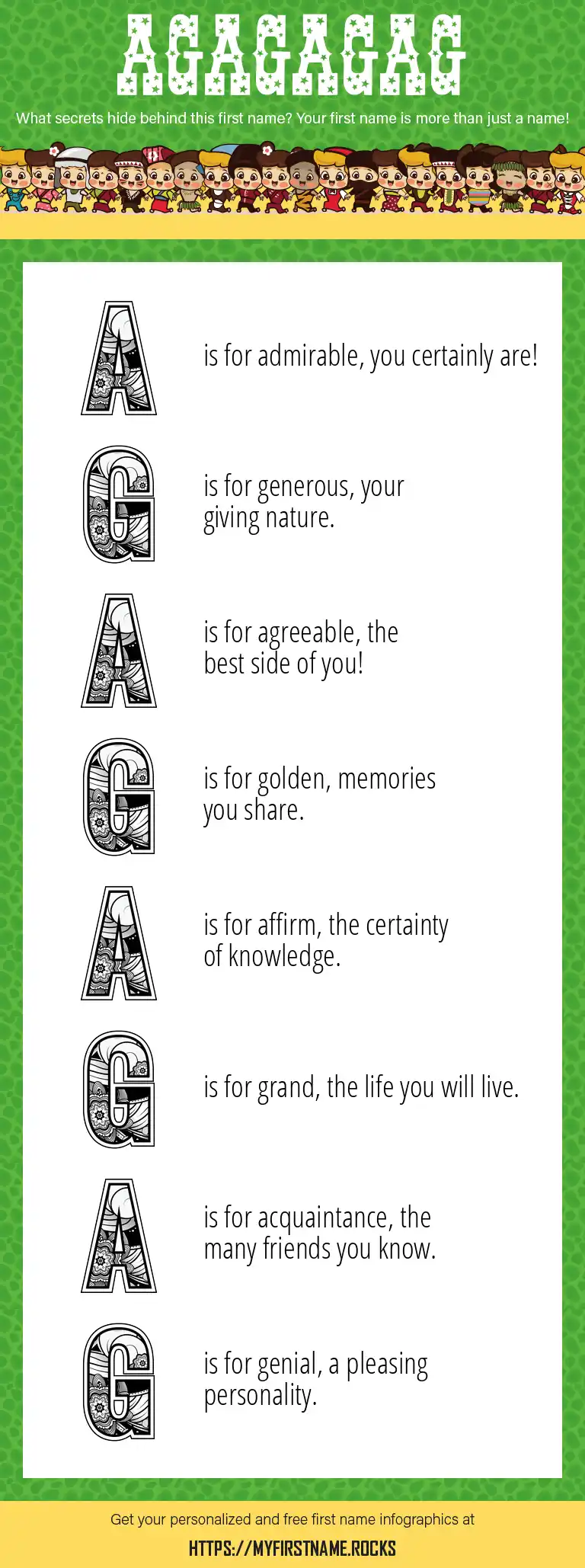 AGAGAGAG

What secrets hide behind this first name? Your first name is more than just a name!

A is for admirable, you certainly are!

G is for generous, your giving nature.

A is for agreeable, the best side of you!

G is for golden, memories you share.

A is for affirm, the certainty of knowledge.

G is for grand, the life you will live.

A is for acquaintance, the many friends you know.

G is for genial, a pleasing personality.

Get your personalized and free first name infographics at

HTTPS://MYFIRSTNAME.ROCKS