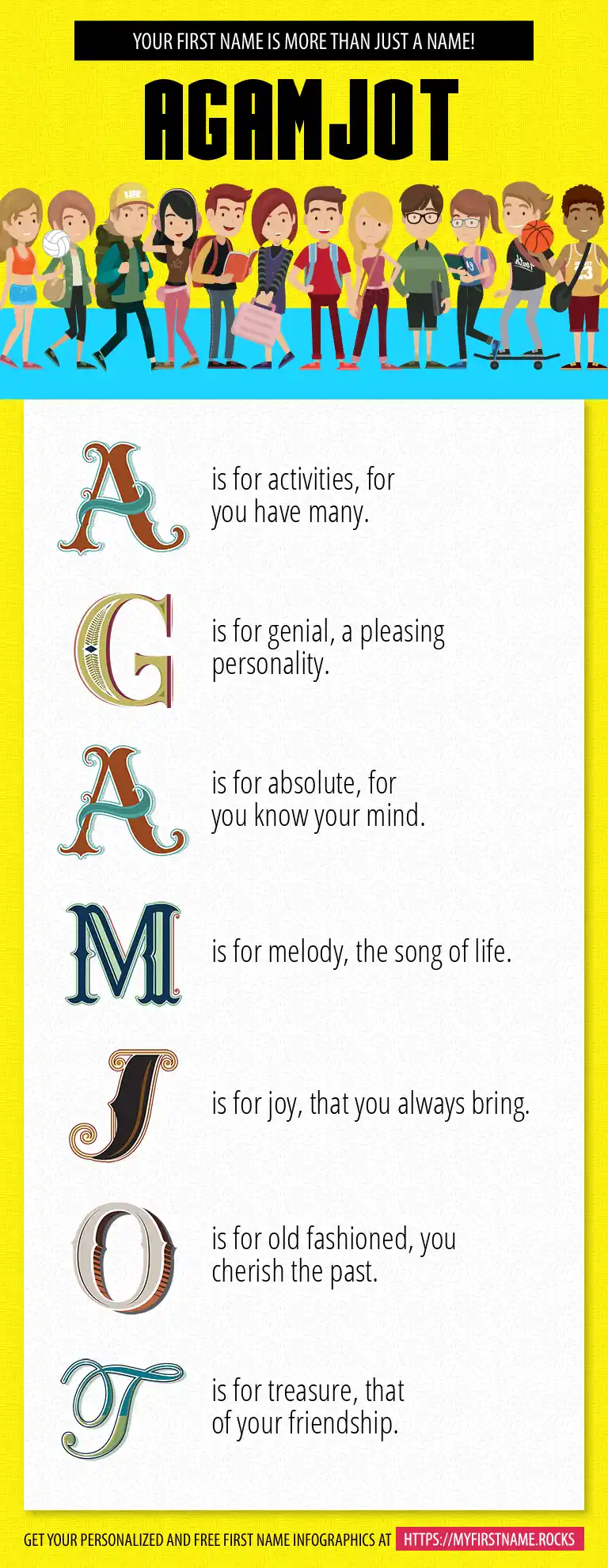 YOUR FIRST NAME IS MORE THAN JUST A NAME!

AGAMJOT

A is for activities, for you have many.

G is for genial, a pleasing personality.

A is for absolute, for you know your mind.

M is for melody, the song of life.

J is for joy, that you always bring.

O is for old fashioned, you cherish the past.

T is for treasure, that of your friendship.

GET YOUR PERSONALIZED AND FREE FIRST NAME INFOGRAPHICS AT HTTPS://MYFIRSTNAME.ROCKS