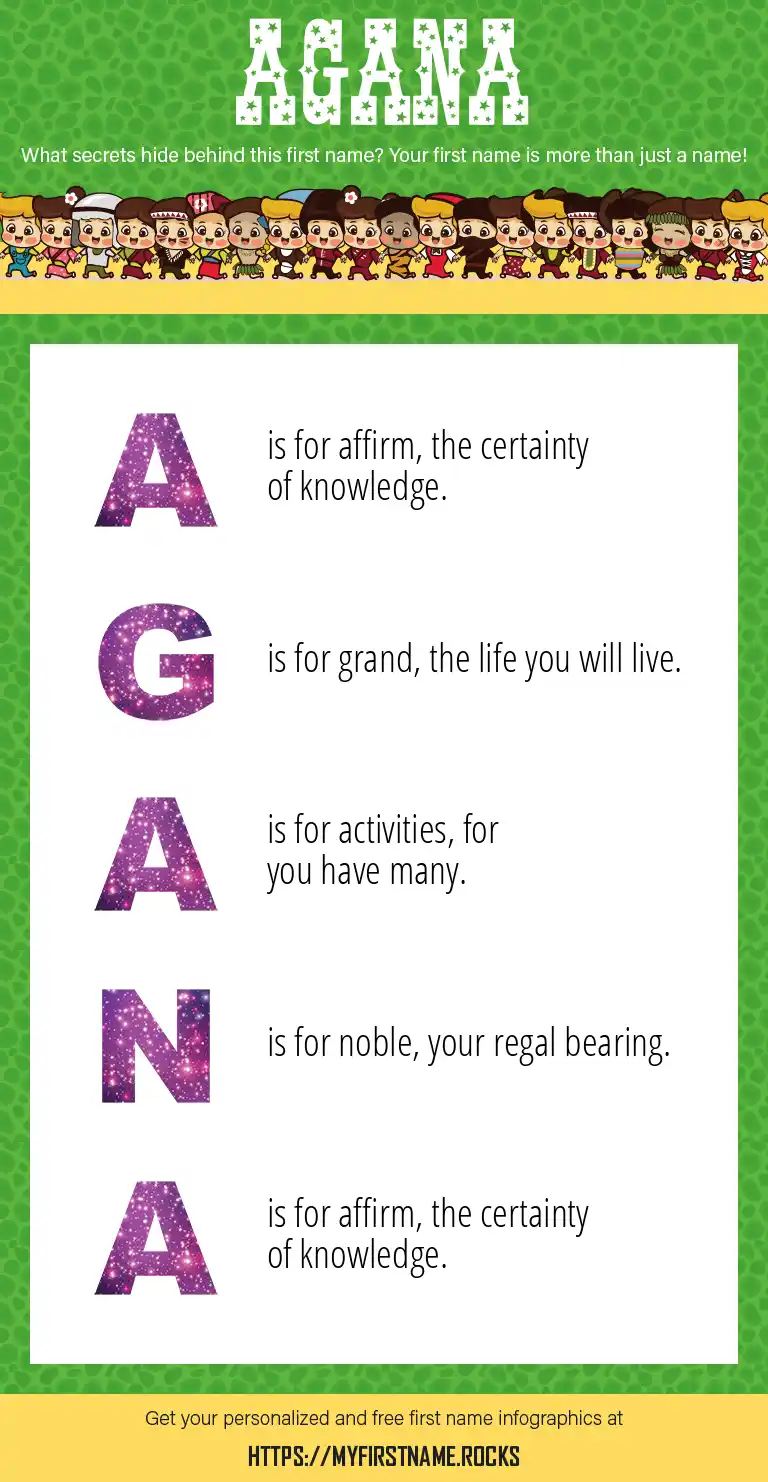 AGANA

What secrets hide behind this first name? Your first name is more than just a name!

A is for affirm, the certainty of knowledge.

G is for grand, the life you will live.

A is for activities, for you have many.

N is for noble, your regal bearing.

A is for affirm, the certainty of knowledge.

Get your personalized and free first name infographics at

HTTPS://MYFIRSTNAME.ROCKS