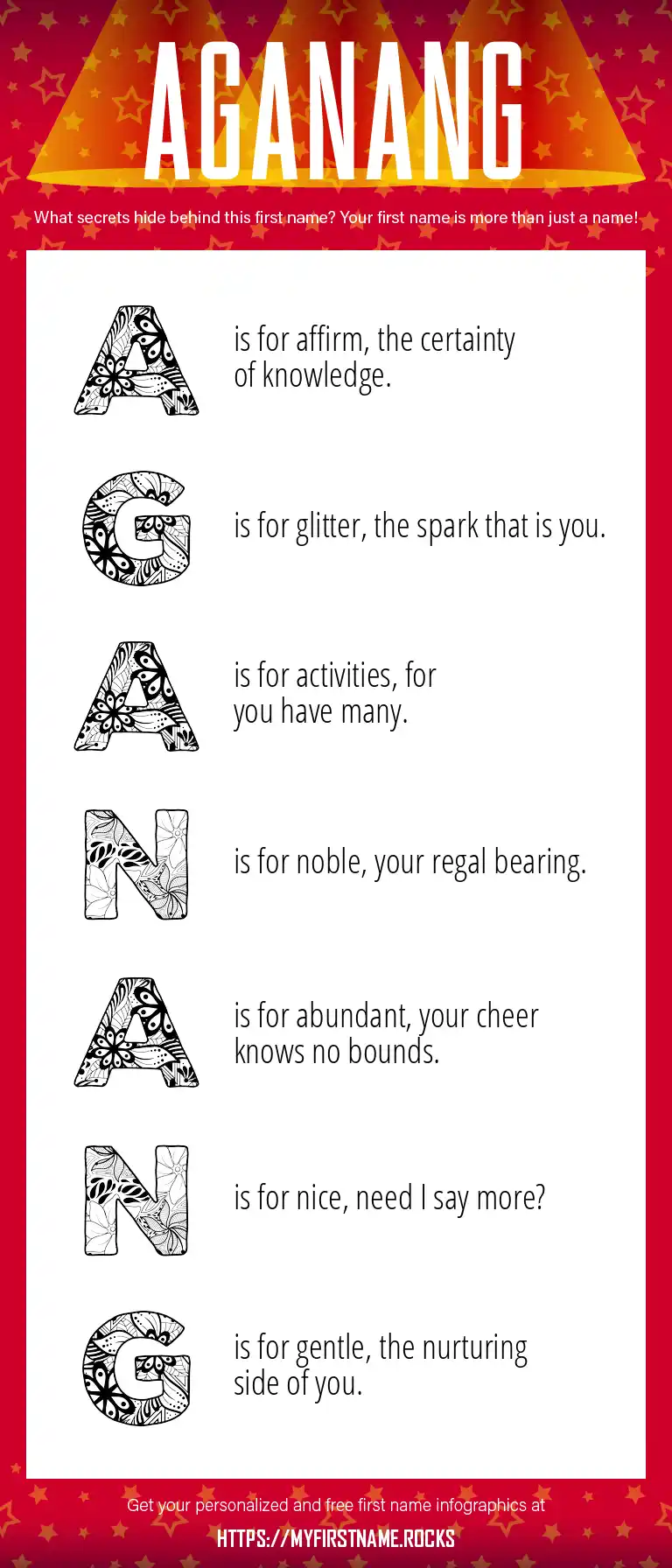 AGANANG

What secrets hide behind this first name? Your first name is more than just a name!

A is for affirm, the certainty of knowledge.

G is for glitter, the spark that is you.

A is for activities, for you have many.

N is for noble, your regal bearing.

A is for abundant, your cheer knows no bounds.

N is for nice, need I say more?

G is for gentle, the nurturing side of you.

Get your personalized and free first name infographics at

HTTPS://MYFIRSTNAME.ROCKS