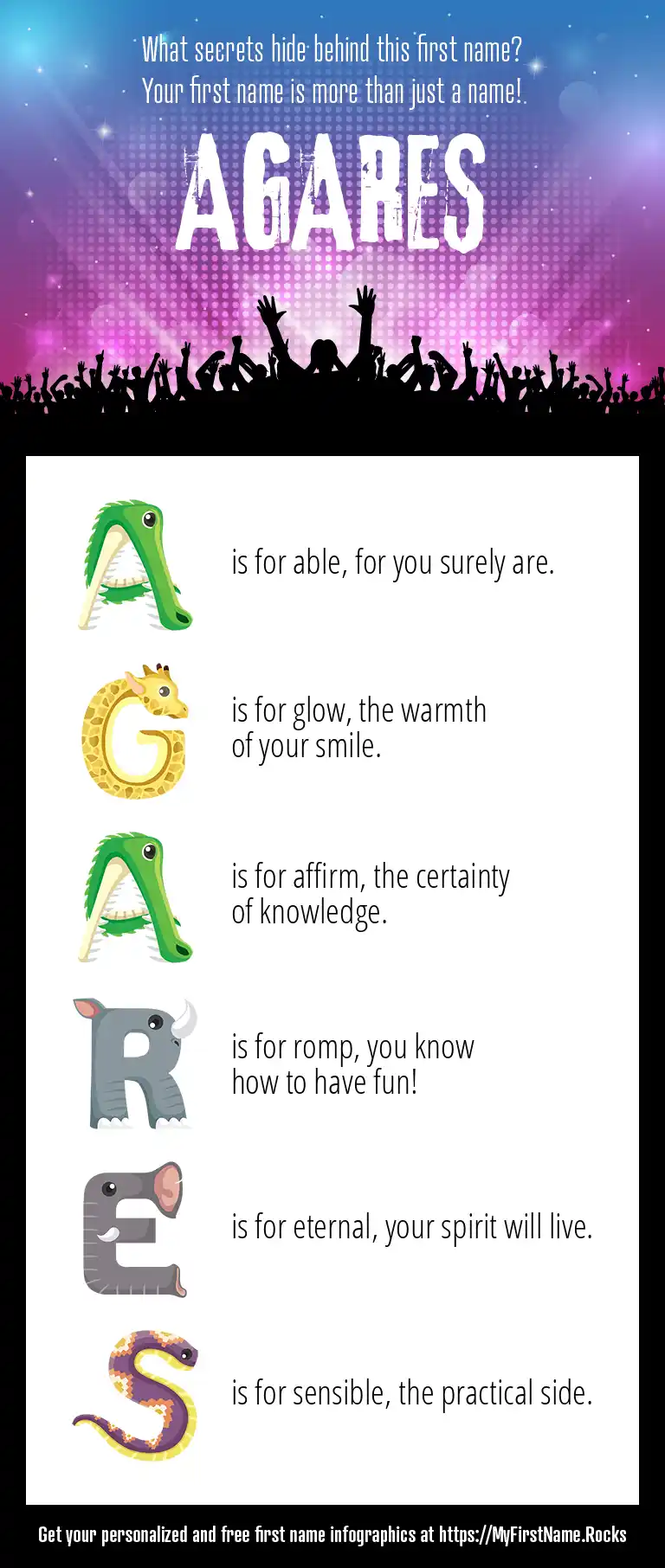 What secrets hide behind this first name?
Your first name is more than just a name!

AGARES

A is for able, for you surely are.

G is for glow, the warmth of your smile.

A is for affirm, the certainty of knowledge.

R is for romp, you know how to have fun!

E is for eternal, your spirit will live.

S is for sensible, the practical side.

Get your personalized and free first name infographics at https://MyFirstName.Rocks