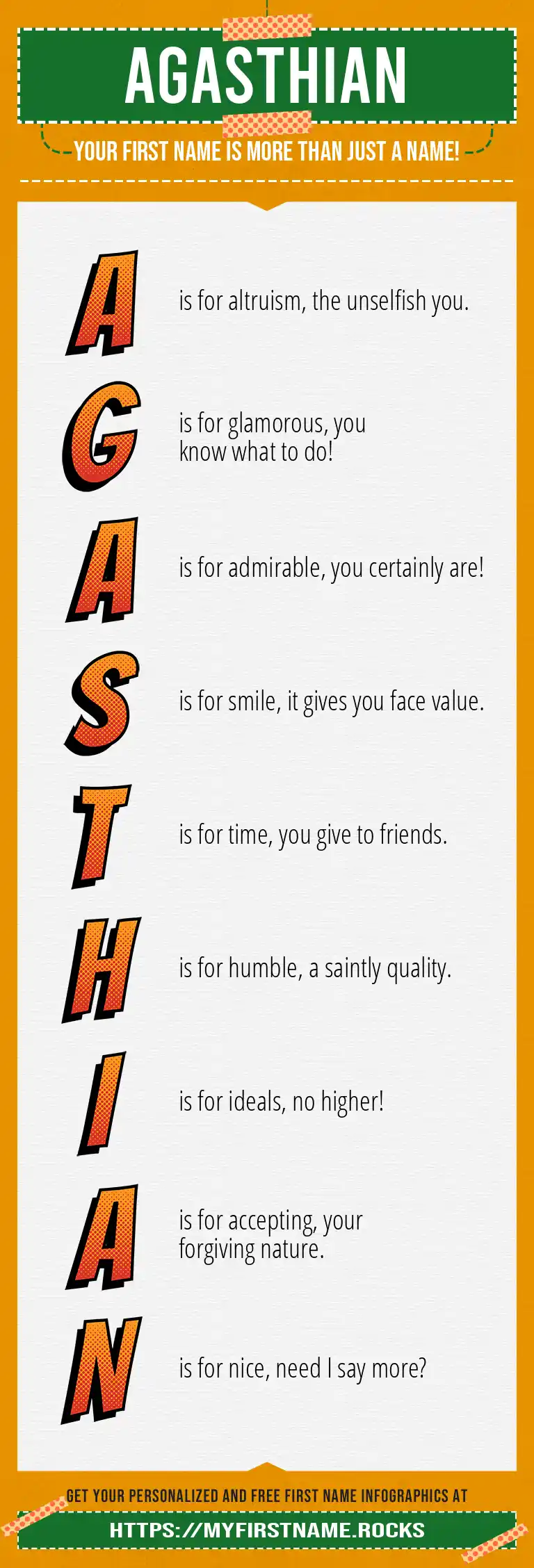 AGASTHIAN

YOUR FIRST NAME IS MORE THAN JUST A NAME!

A is for altruism, the unselfish you.

G is for glamorous, you know what to do!

A is for admirable, you certainly are!

S is for smile, it gives you face value.

T is for time, you give to friends.

H is for humble, a saintly quality.

I is for ideals, no higher!

A is for accepting, your forgiving nature.

N is for nice, need I say more?

GET YOUR PERSONALIZED AND FREE FIRST NAME INFOGRAPHICS AT

HTTPS://MYFIRSTNAME.ROCKS