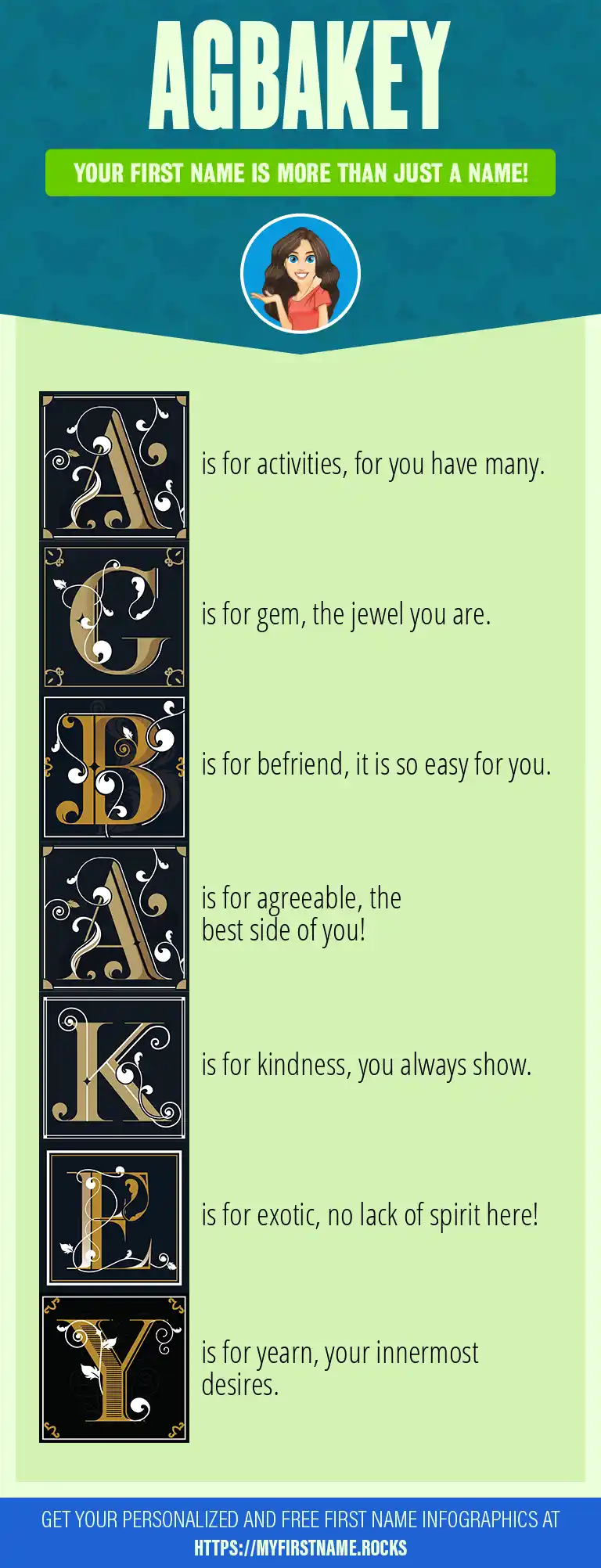 AGBAKEY

YOUR FIRST NAME IS MORE THAN JUST A NAME!

A is for activities, for you have many.

G is for gem, the jewel you are.

B is for befriend, it is so easy for you.

A is for agreeable, the best side of you!

K is for kindness, you always show.

E is for exotic, no lack of spirit here!

Y is for yearn, your innermost desires.

GET YOUR PERSONALIZED AND FREE FIRST NAME INFOGRAPHICS AT HTTPS://MYFIRSTNAME.ROCKS