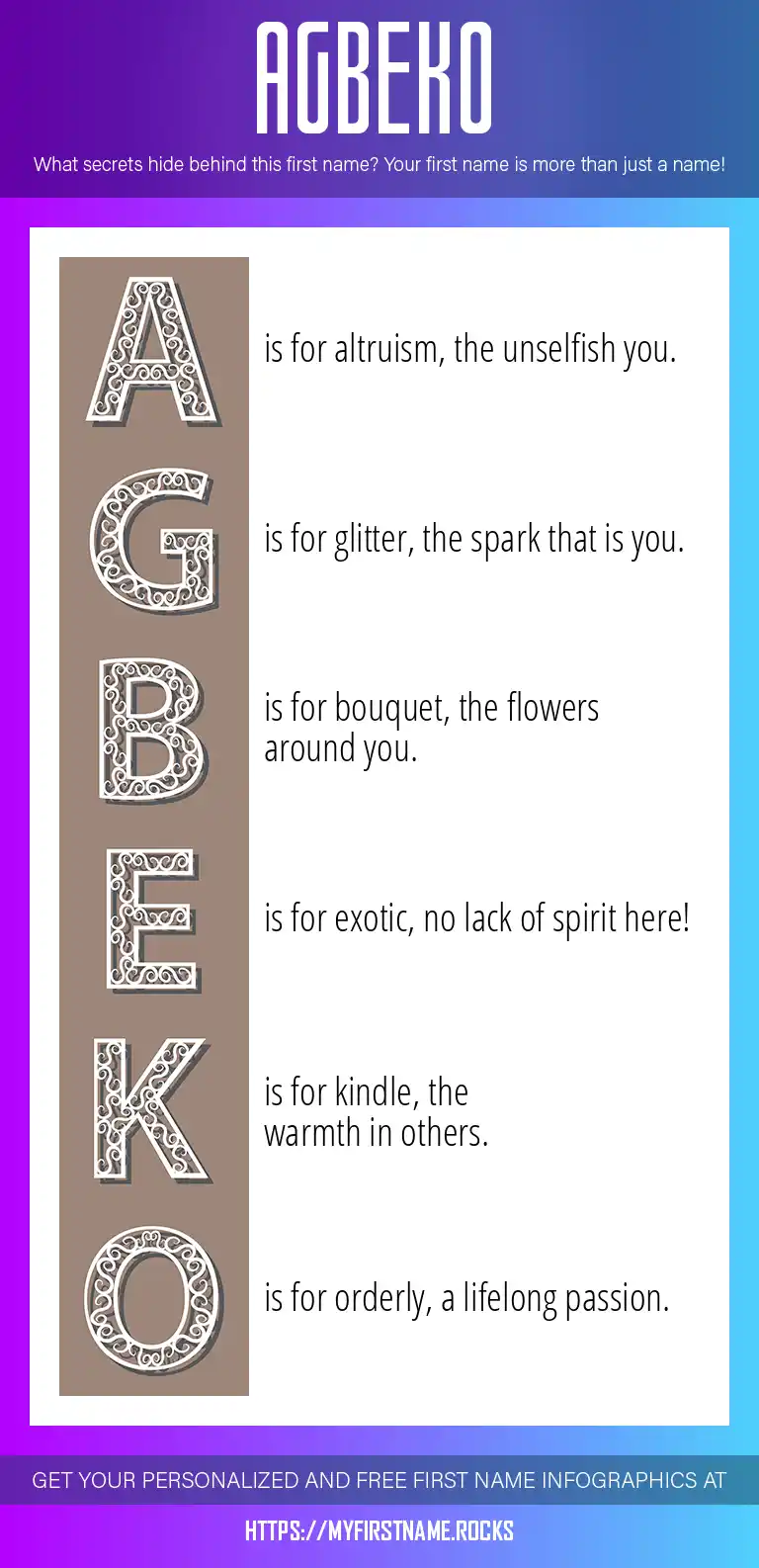 AGBEKO

What secrets hide behind this first name? Your first name is more than just a name!

A is for altruism, the unselfish you.

G is for glitter, the spark that is you.

B is for bouquet, the flowers around you.

E is for exotic, no lack of spirit here!

K is for kindle, the warmth in others.

O is for orderly, a lifelong passion.

GET YOUR PERSONALIZED AND FREE FIRST NAME INFOGRAPHICS AT

HTTPS://MYFIRSTNAME.ROCKS