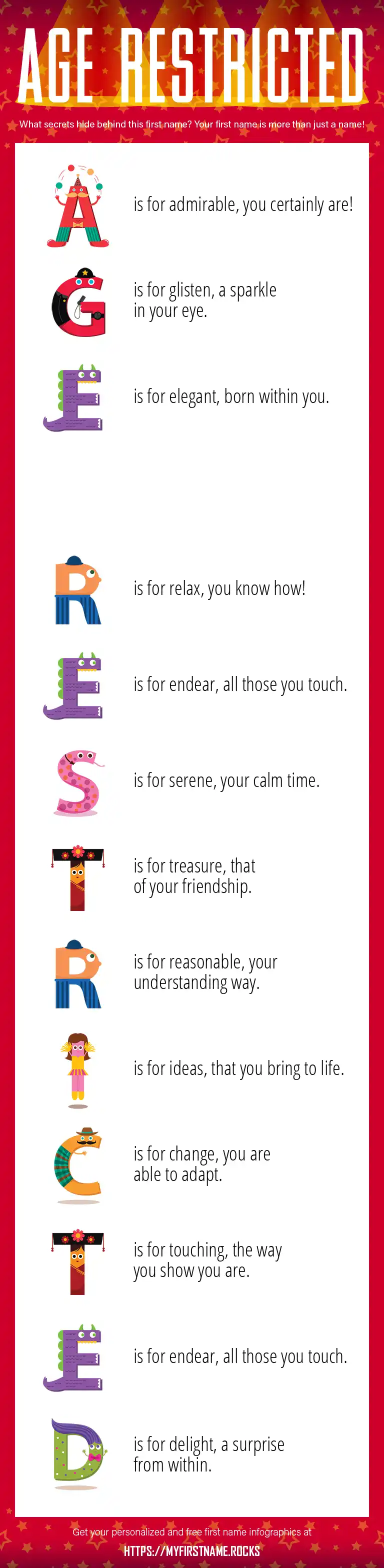 AGE RESTRICTED

What secrets hide behind this first name? Your first name is more than just a name!

A is for admirable, you certainly are!

G is for glisten, a sparkle in your eye.

E is for elegant, born within you.

R is for relax, you know how!

E is for endear, all those you touch.

S is for serene, your calm time.

T is for treasure, that of your friendship.

R is for reasonable, your understanding way.

I is for ideas, that you bring to life.

C is for change, you are able to adapt.

T is for touching, the way you show you are.

E is for endear, all those you touch.

D is for delight, a surprise from within.

Get your personalized and free first name infographics at

HTTPS://MYFIRSTNAME.ROCKS