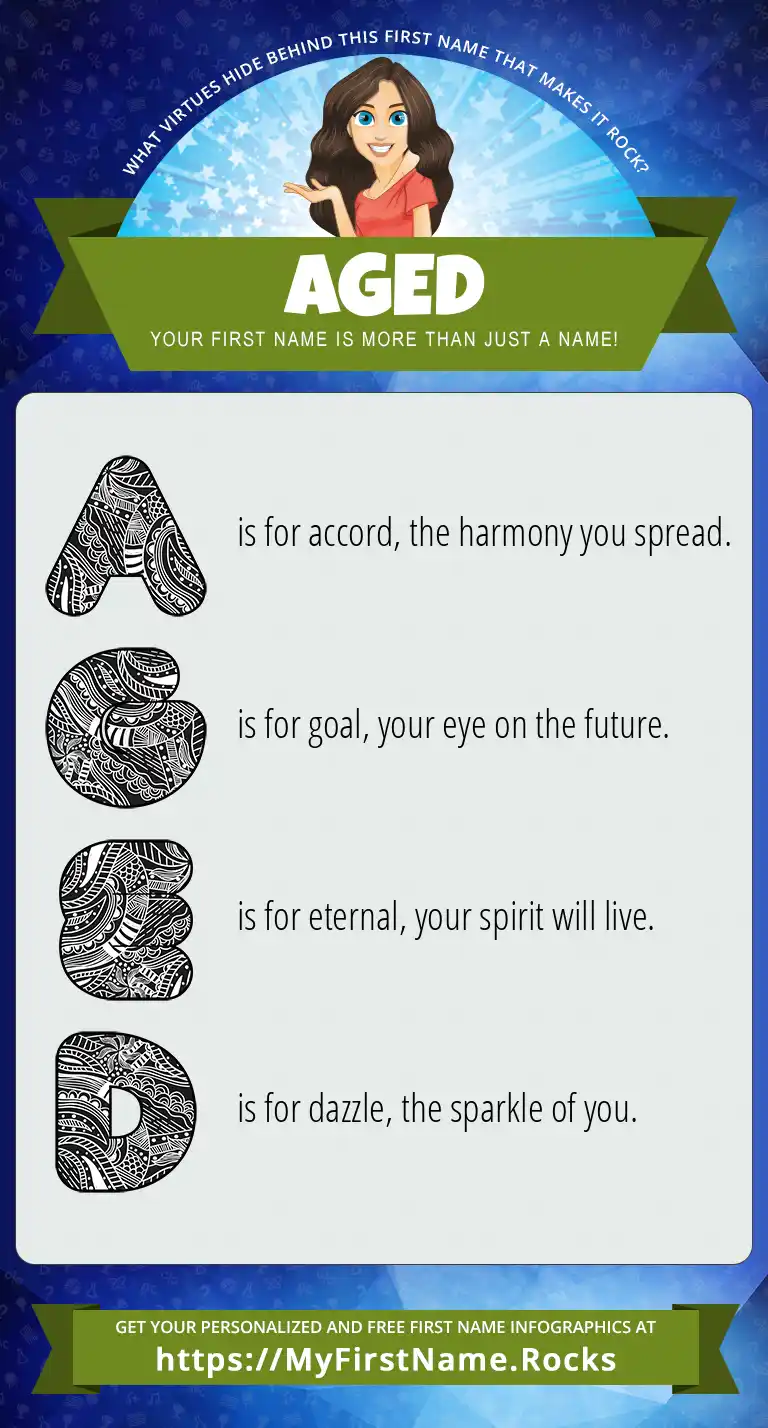 WHAT VIRTUES HIDE BEHIND THIS FIRST NAME THAT MAKES IT ROCK?

AGED

YOUR FIRST NAME IS MORE THAN JUST A NAME!

A is for accord, the harmony you spread.

G is for goal, your eye on the future.

E is for eternal, your spirit will live.

D is for dazzle, the sparkle of you.

GET YOUR PERSONALIZED AND FREE FIRST NAME INFOGRAPHICS AT
https://MyFirstName.Rocks