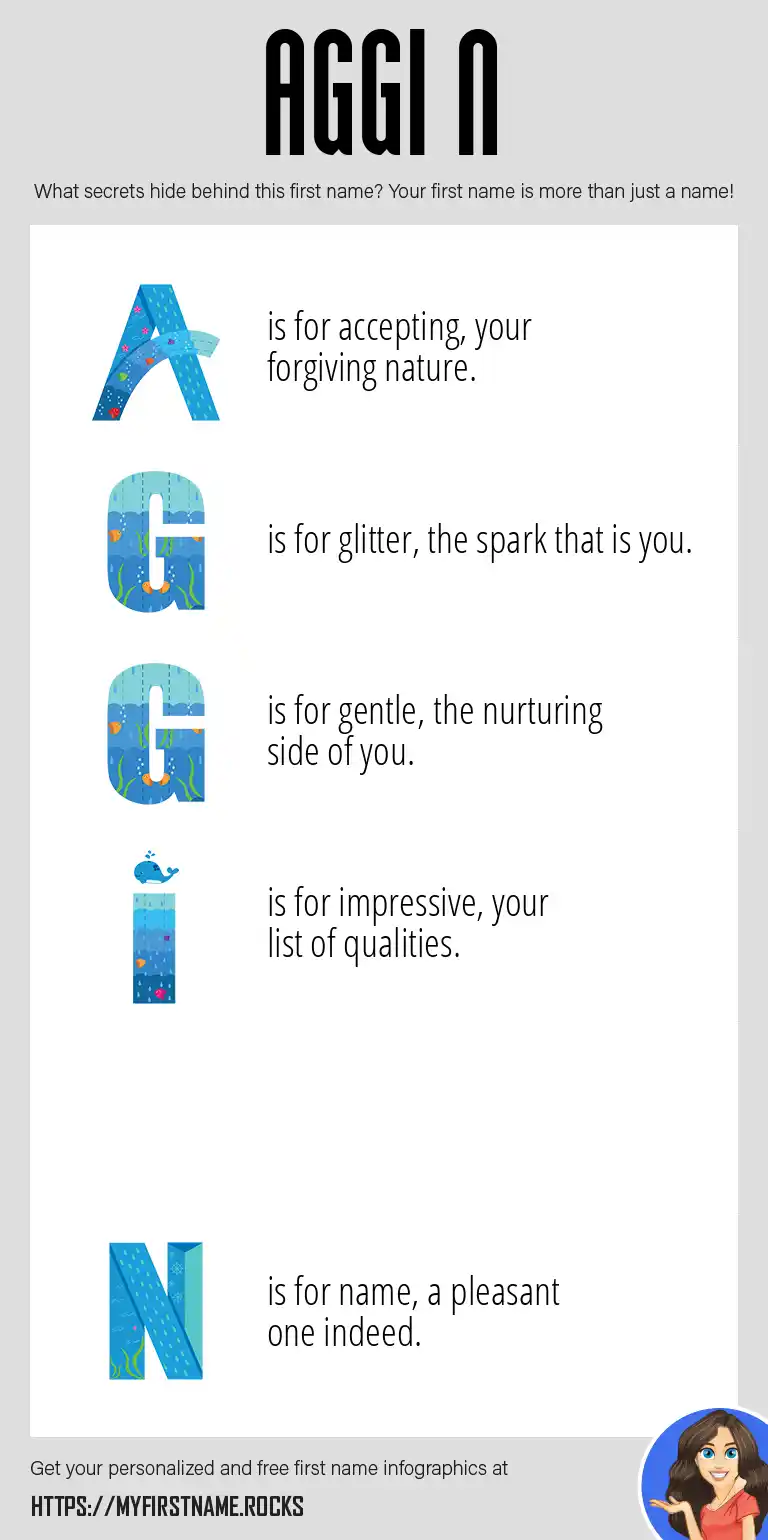 AGGI N

What secrets hide behind this first name? Your first name is more than just a name!

A is for accepting, your forgiving nature.

G is for glitter, the spark that is you.

G is for gentle, the nurturing side of you.

I is for impressive, your list of qualities.

N is for name, a pleasant one indeed.

Get your personalized and free first name infographics at

HTTPS://MYFIRSTNAME.ROCKS