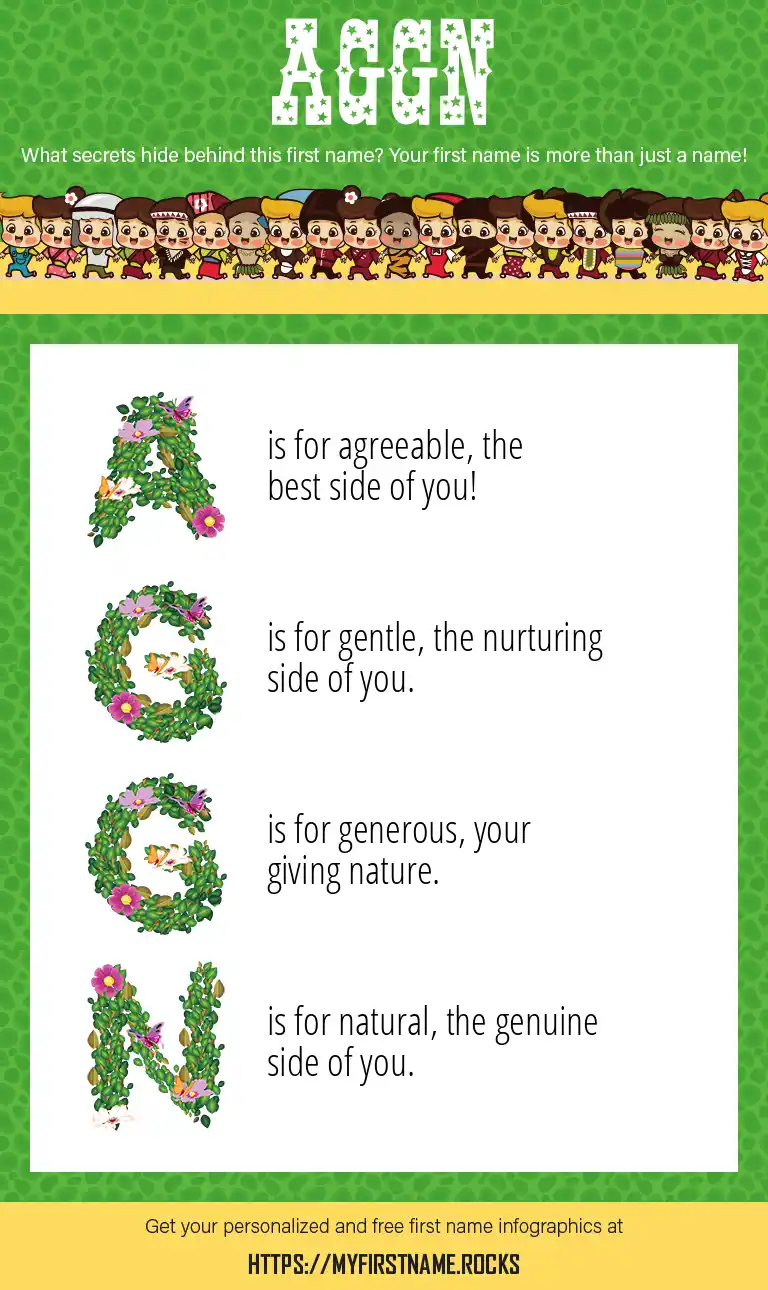 AGGN

What secrets hide behind this first name? Your first name is more than just a name!

A is for agreeable, the best side of you!

G is for gentle, the nurturing side of you.

G is for generous, your giving nature.

N is for natural, the genuine side of you.

Get your personalized and free first name infographics at

HTTPS://MYFIRSTNAME.ROCKS