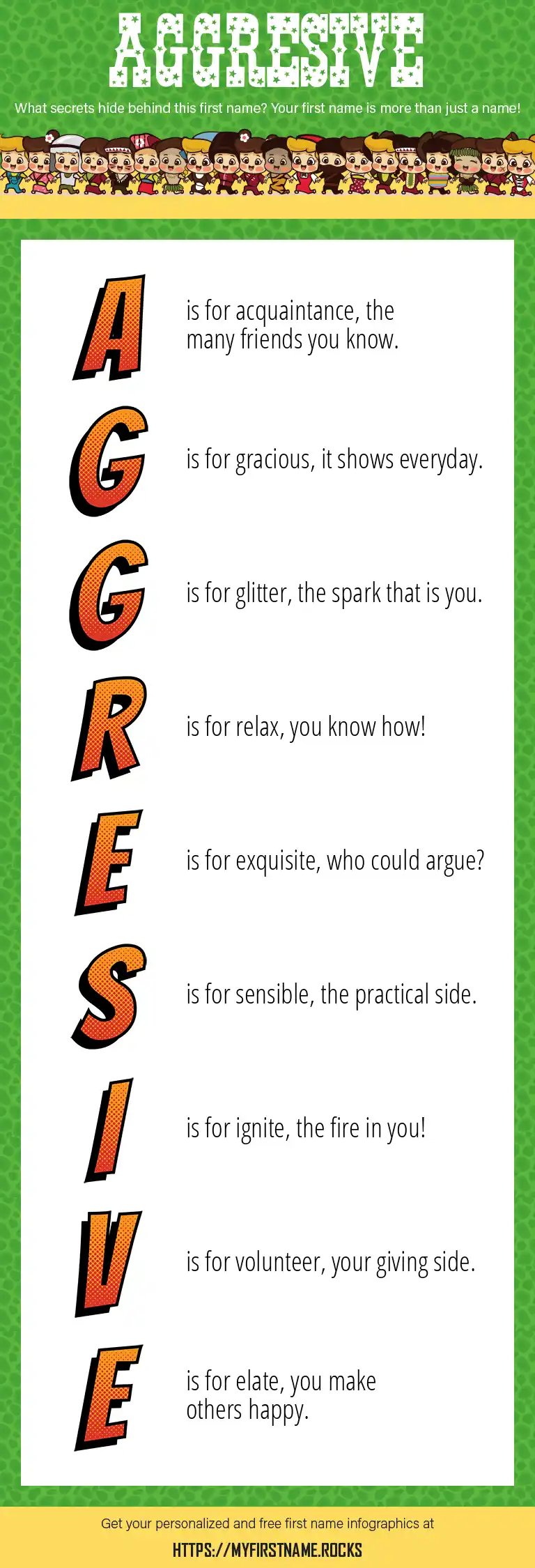 AGGRESIVE

What secrets hide behind this first name? Your first name is more than just a name!

A is for acquaintance, the many friends you know.

G is for gracious, it shows everyday.

G is for glitter, the spark that is you.

R is for relax, you know how!

E is for exquisite, who could argue?

S is for sensible, the practical side.

I is for ignite, the fire in you!

V is for volunteer, your giving side.

E is for elate, you make others happy.

Get your personalized and free first name infographics at

HTTPS://MYFIRSTNAME.ROCKS