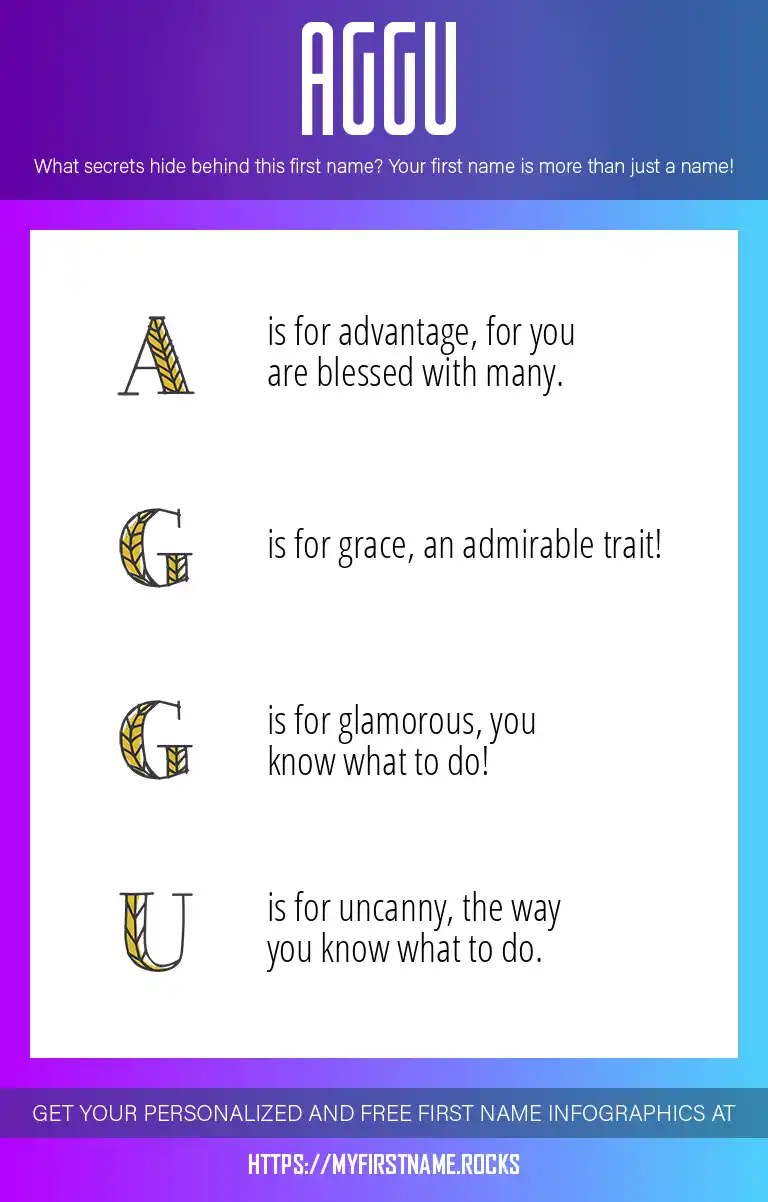 AGGU

What secrets hide behind this first name? Your first name is more than just a name!

A is for advantage, for you are blessed with many.

G is for grace, an admirable trait!

G is for glamorous, you know what to do!

U is for uncanny, the way you know what to do.

GET YOUR PERSONALIZED AND FREE FIRST NAME INFOGRAPHICS AT

HTTPS://MYFIRSTNAME.ROCKS