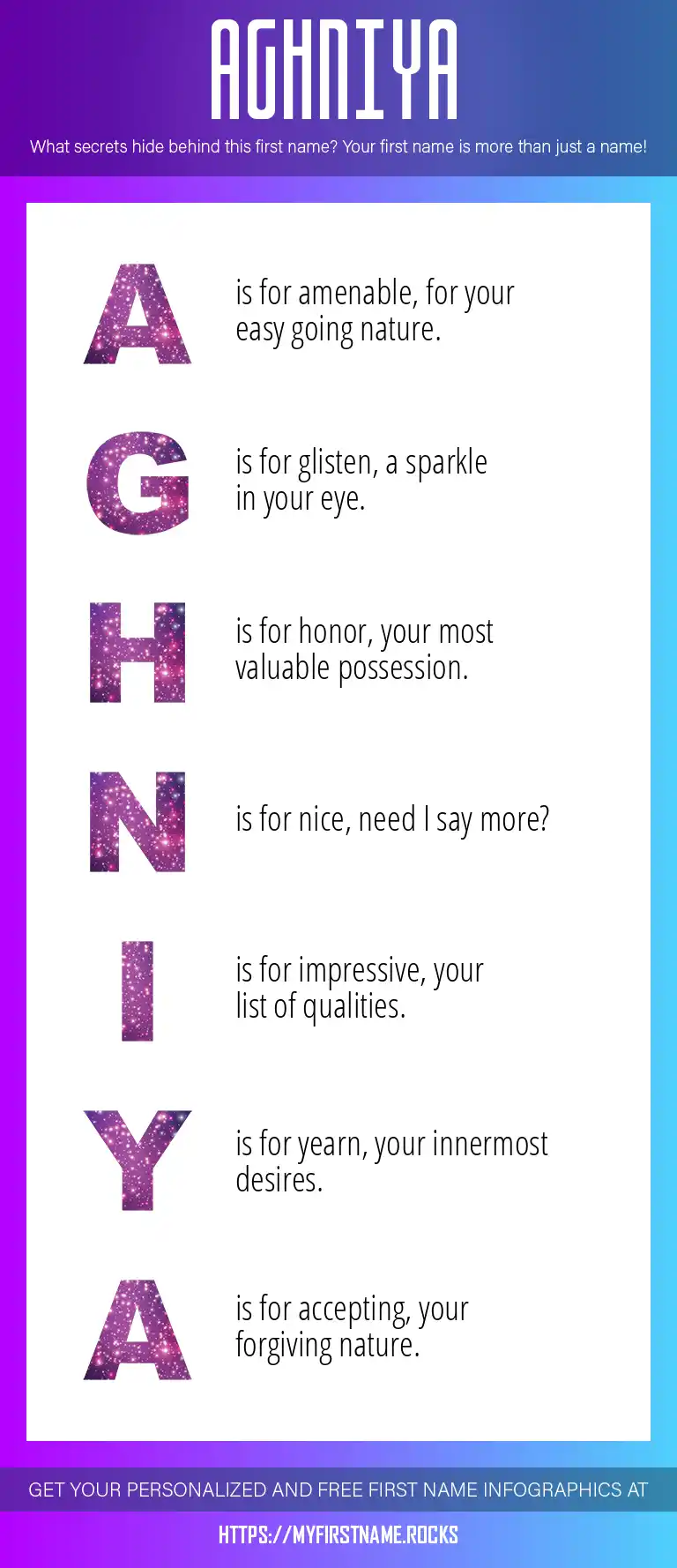 AGHNIYA

What secrets hide behind this first name? Your first name is more than just a name!

A is for amenable, for your easy going nature.

G is for glisten, a sparkle in your eye.

H is for honor, your most valuable possession.

N is for nice, need I say more?

I is for impressive, your list of qualities.

Y is for yearn, your innermost desires.

A is for accepting, your forgiving nature.

GET YOUR PERSONALIZED AND FREE FIRST NAME INFOGRAPHICS AT

HTTPS://MYFIRSTNAME.ROCKS