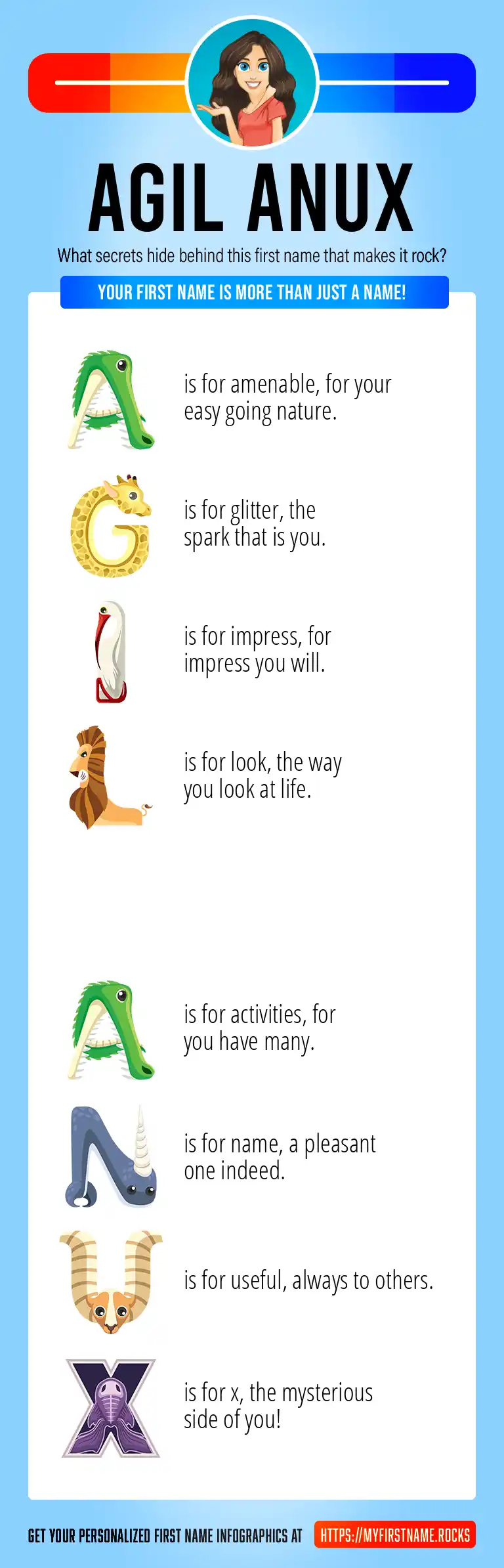 AGIL ANUX

What secrets hide behind this first name that makes it rock?

YOUR FIRST NAME IS MORE THAN JUST A NAME!

A is for amenable, for your easy going nature.

G is for glitter, the spark that is you.

I is for impress, for impress you will.

L is for look, the way you look at life.

A is for activities, for you have many.

N is for name, a pleasant one indeed.

U is for useful, always to others.

X is for x, the mysterious side of you!

GET YOUR PERSONALIZED FIRST NAME INFOGRAPHICS AT HTTPS://MYFIRSTNAME.ROCKS