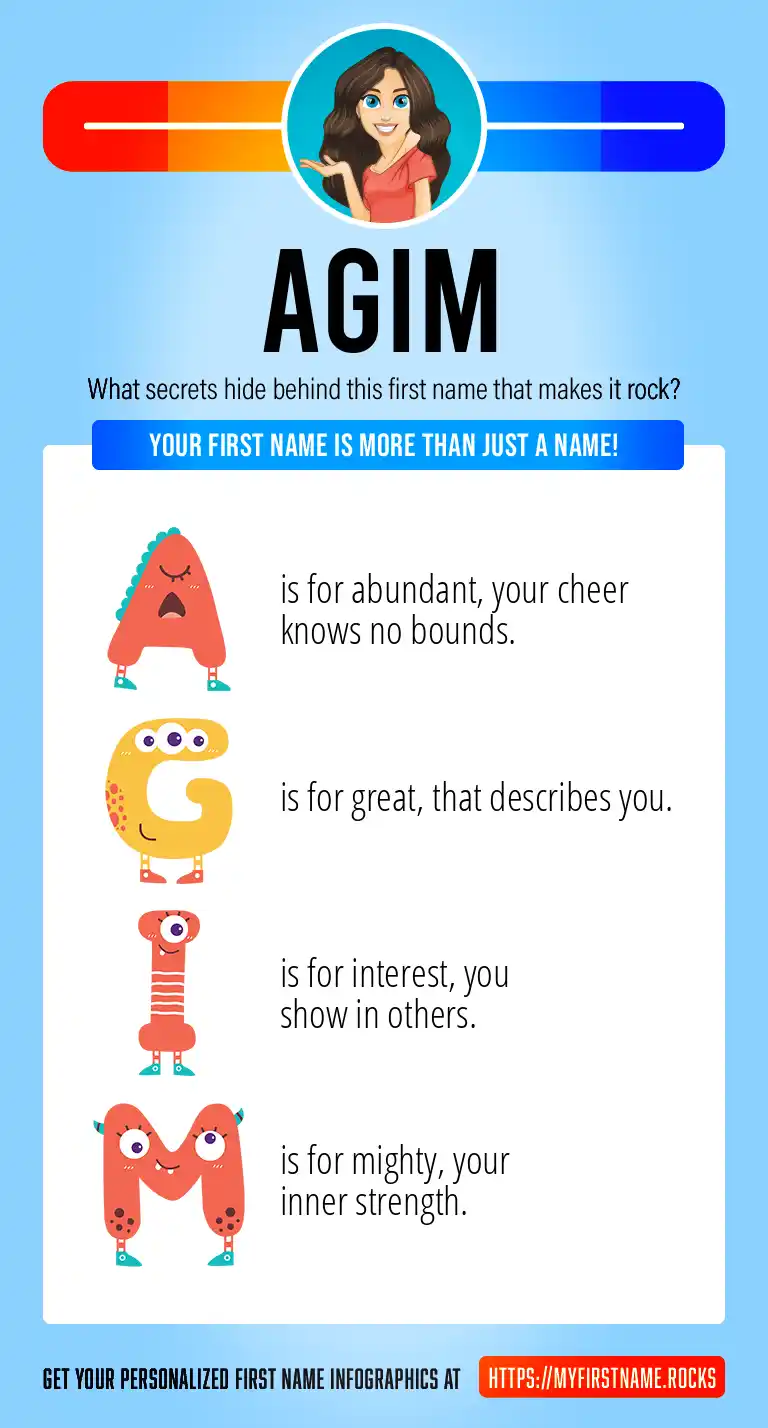 AGIM

What secrets hide behind this first name that makes it rock?

YOUR FIRST NAME IS MORE THAN JUST A NAME!

A is for abundant, your cheer knows no bounds.

G is for great, that describes you.

I is for interest, you show in others.

M is for mighty, your inner strength.

GET YOUR PERSONALIZED FIRST NAME INFOGRAPHICS AT HTTPS://MYFIRSTNAME.ROCKS