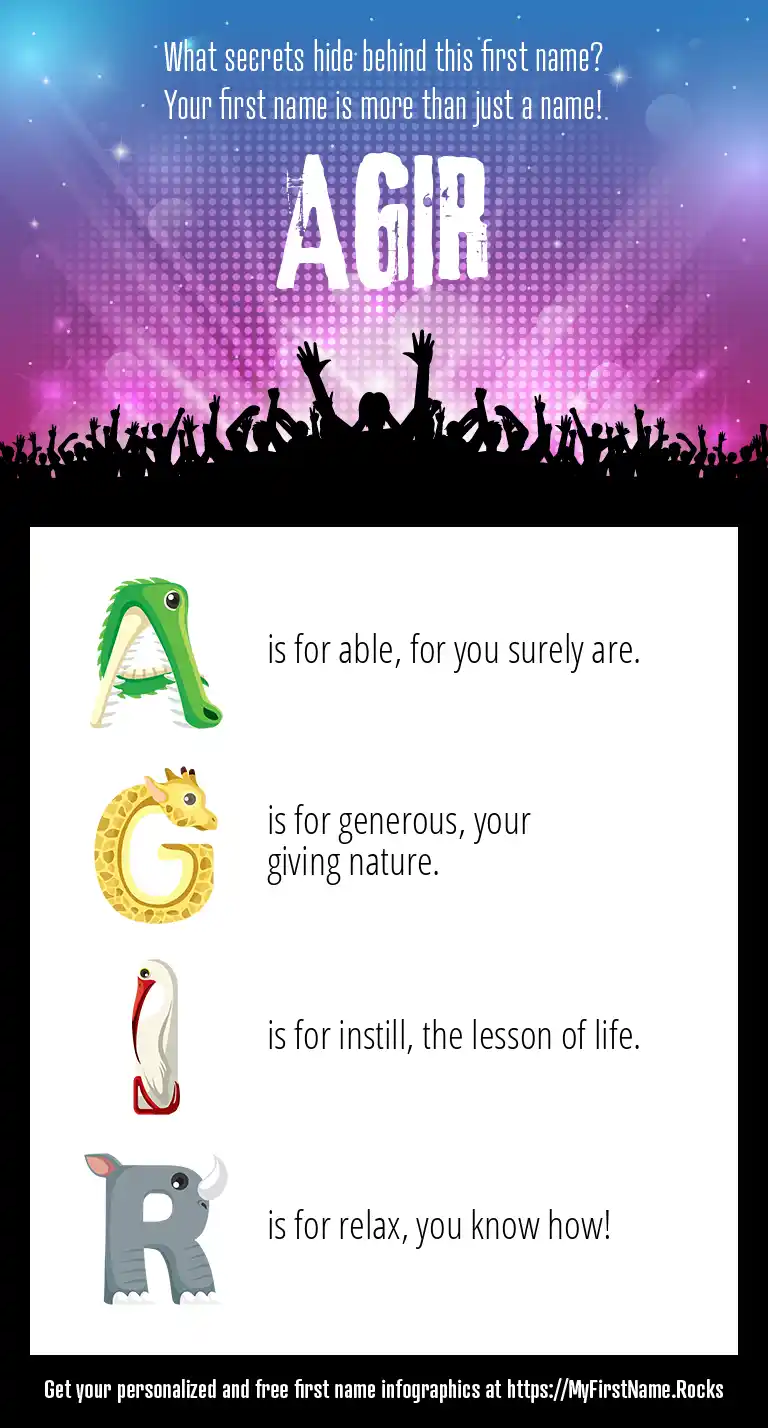 What secrets hide behind this first name?
Your first name is more than just a name!

AGIR

A is for able, for you surely are.

G is for generous, your giving nature.

I is for instill, the lesson of life.

R is for relax, you know how!

Get your personalized and free first name infographics at https://MyFirstName.Rocks