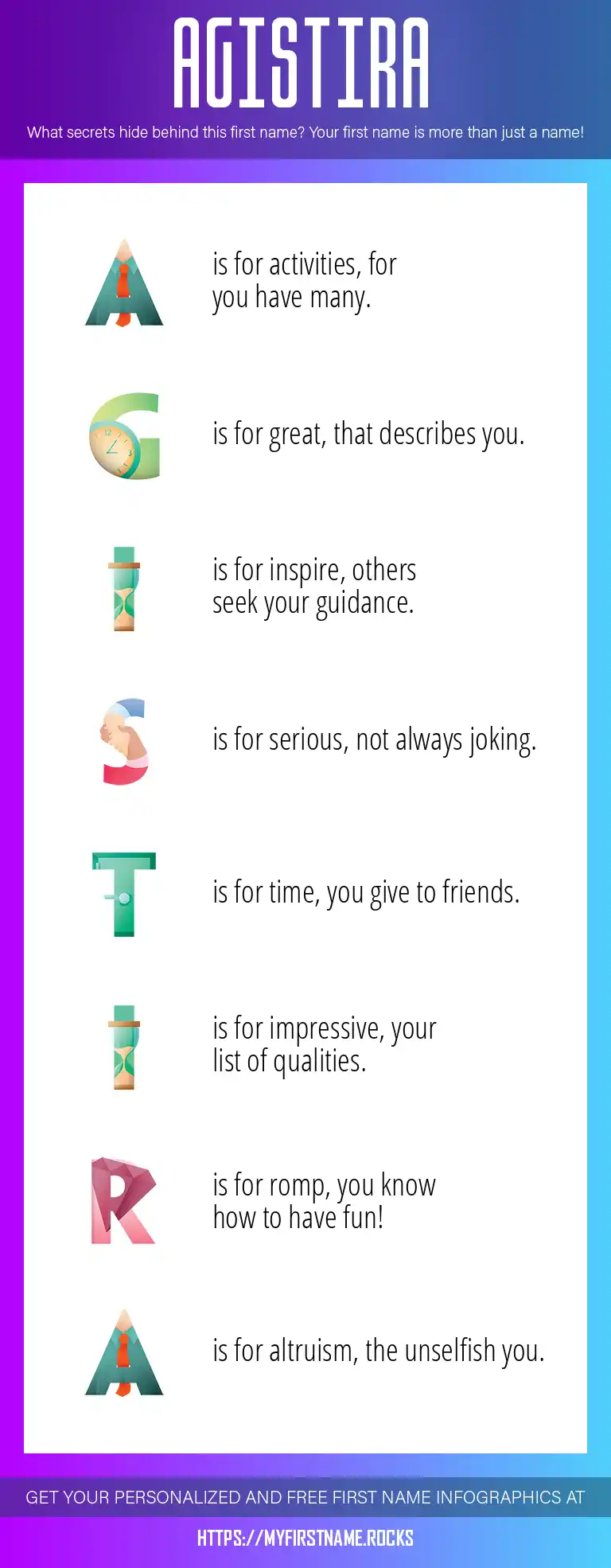 AGISTIRA

What secrets hide behind this first name? Your first name is more than just a name!

A is for activities, for you have many.

G is for great, that describes you.

I is for inspire, others seek your guidance.

S is for serious, not always joking.

T is for time, you give to friends.

I is for impressive, your list of qualities.

R is for romp, you know how to have fun!

A is for altruism, the unselfish you.

GET YOUR PERSONALIZED AND FREE FIRST NAME INFOGRAPHICS AT

HTTPS://MYFIRSTNAME.ROCKS