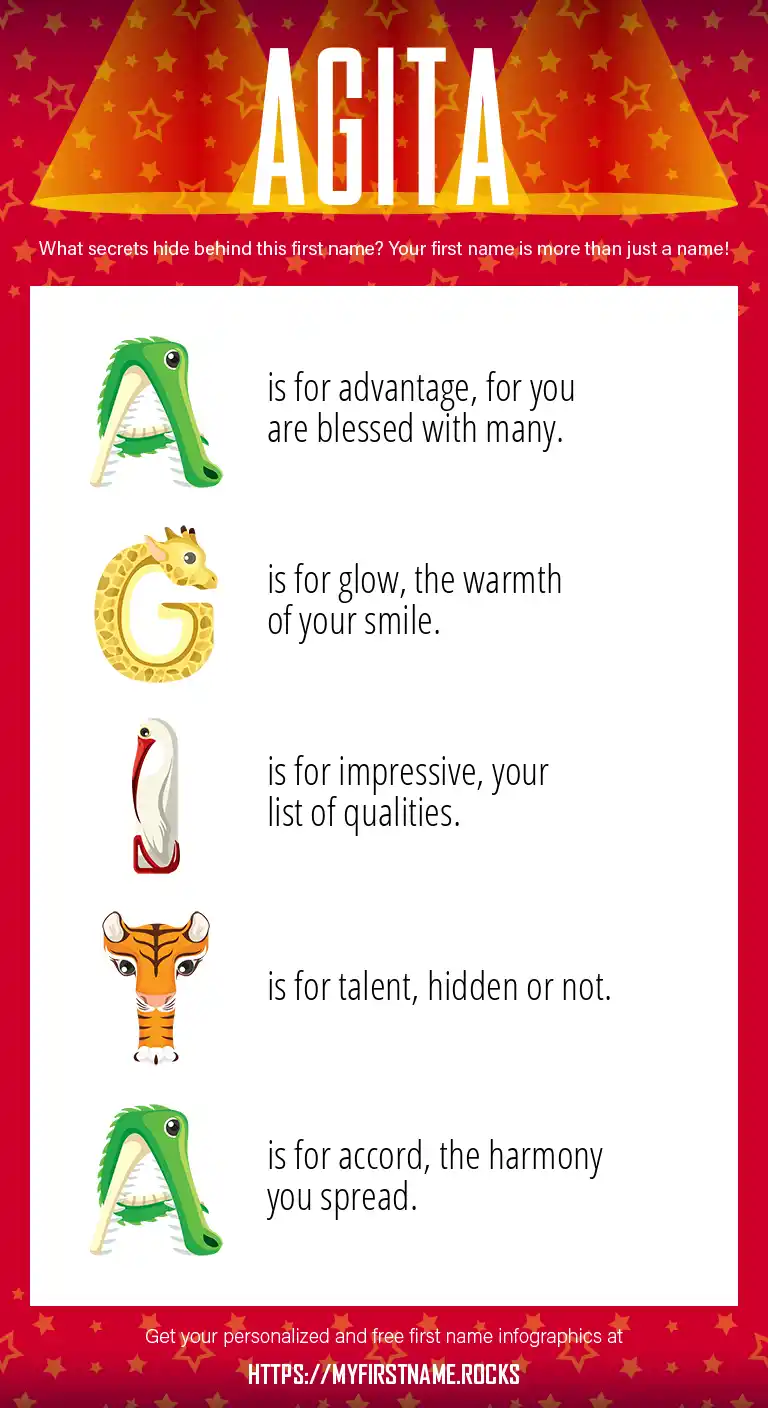 AGITA

What secrets hide behind this first name? Your first name is more than just a name!

A is for advantage, for you are blessed with many.

G is for glow, the warmth of your smile.

I is for impressive, your list of qualities.

T is for talent, hidden or not.

A is for accord, the harmony you spread.

Get your personalized and free first name infographics at

HTTPS://MYFIRSTNAME.ROCKS