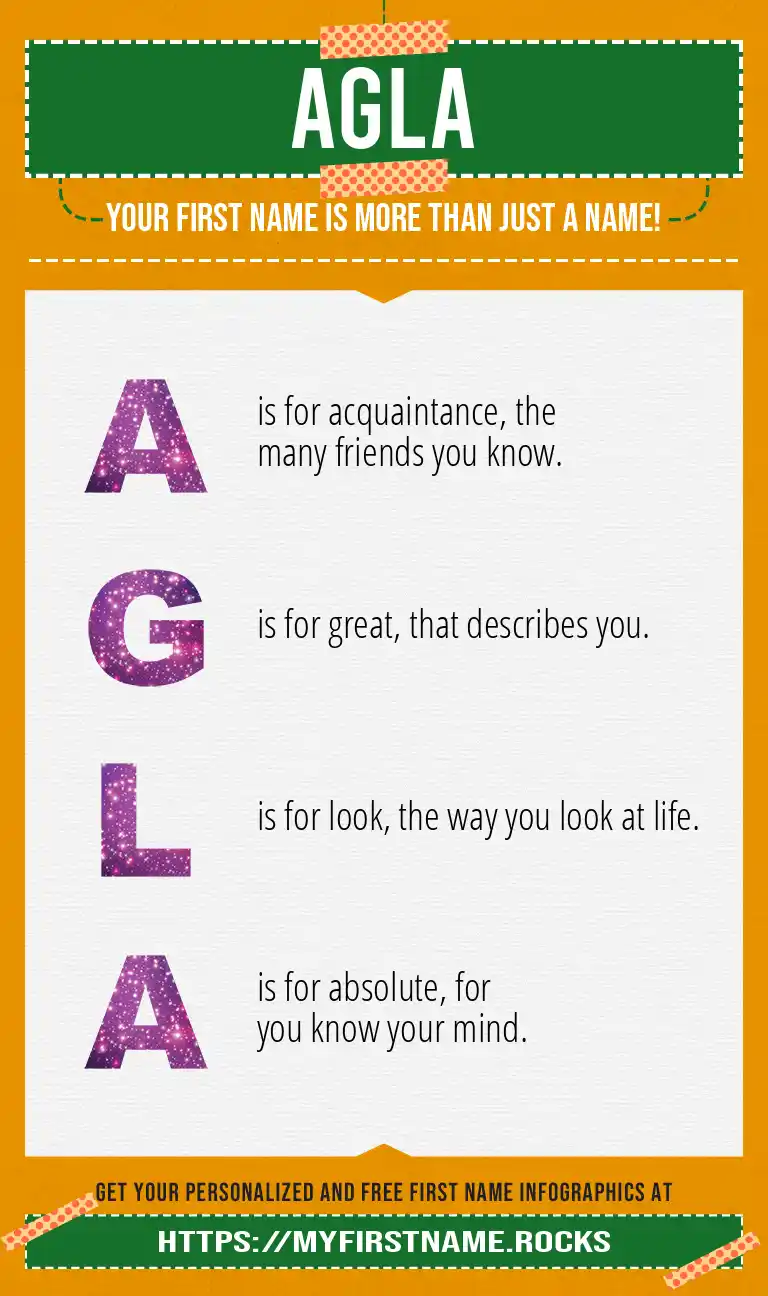 AGLA

YOUR FIRST NAME IS MORE THAN JUST A NAME!

A is for acquaintance, the many friends you know.

G is for great, that describes you.

L is for look, the way you look at life.

A is for absolute, for you know your mind.

GET YOUR PERSONALIZED AND FREE FIRST NAME INFOGRAPHICS AT

HTTPS://MYFIRSTNAME.ROCKS