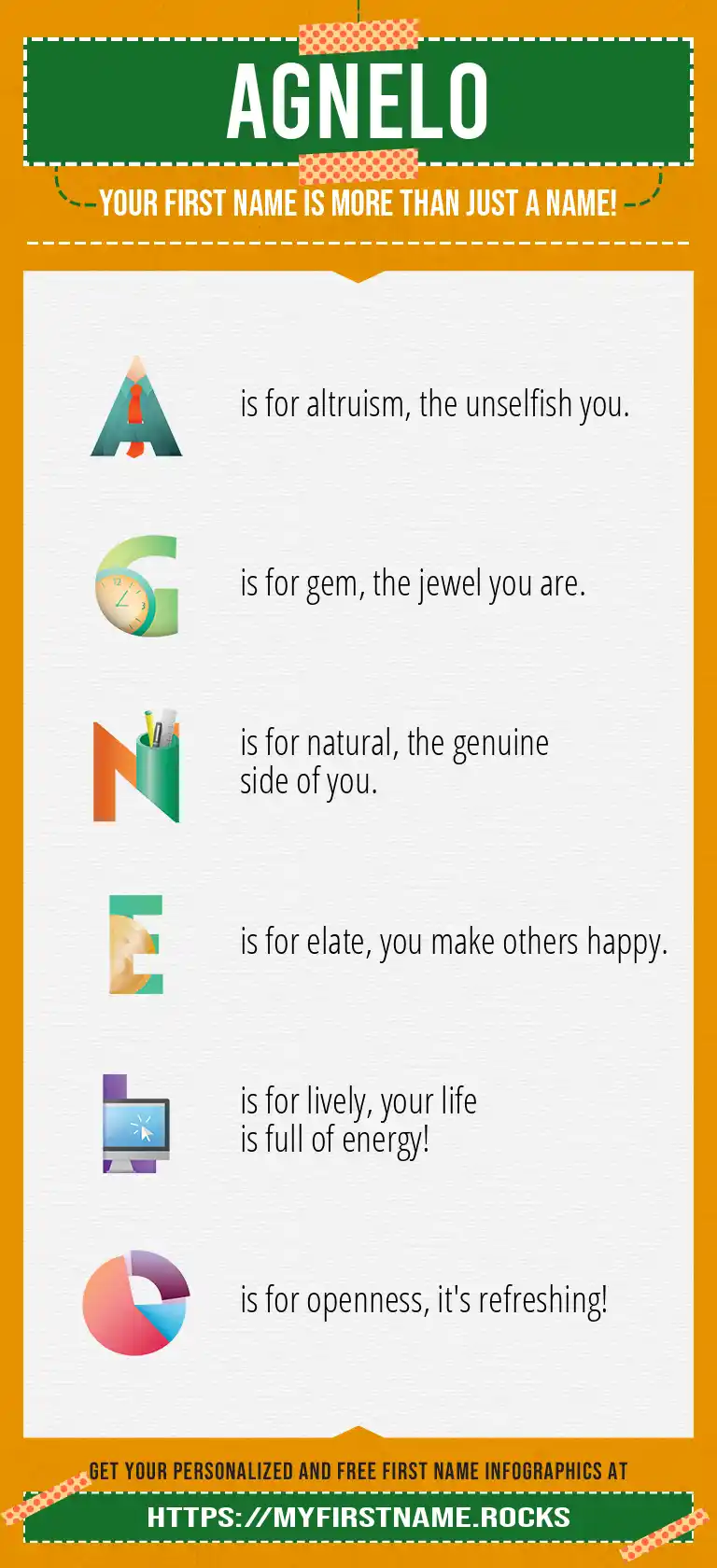 AGNELO

YOUR FIRST NAME IS MORE THAN JUST A NAME!

A is for altruism, the unselfish you.

G is for gem, the jewel you are.

N is for natural, the genuine side of you.

E is for elate, you make others happy.

L is for lively, your life is full of energy!

O is for openness, it's refreshing!

GET YOUR PERSONALIZED AND FREE FIRST NAME INFOGRAPHICS AT

HTTPS://MYFIRSTNAME.ROCKS