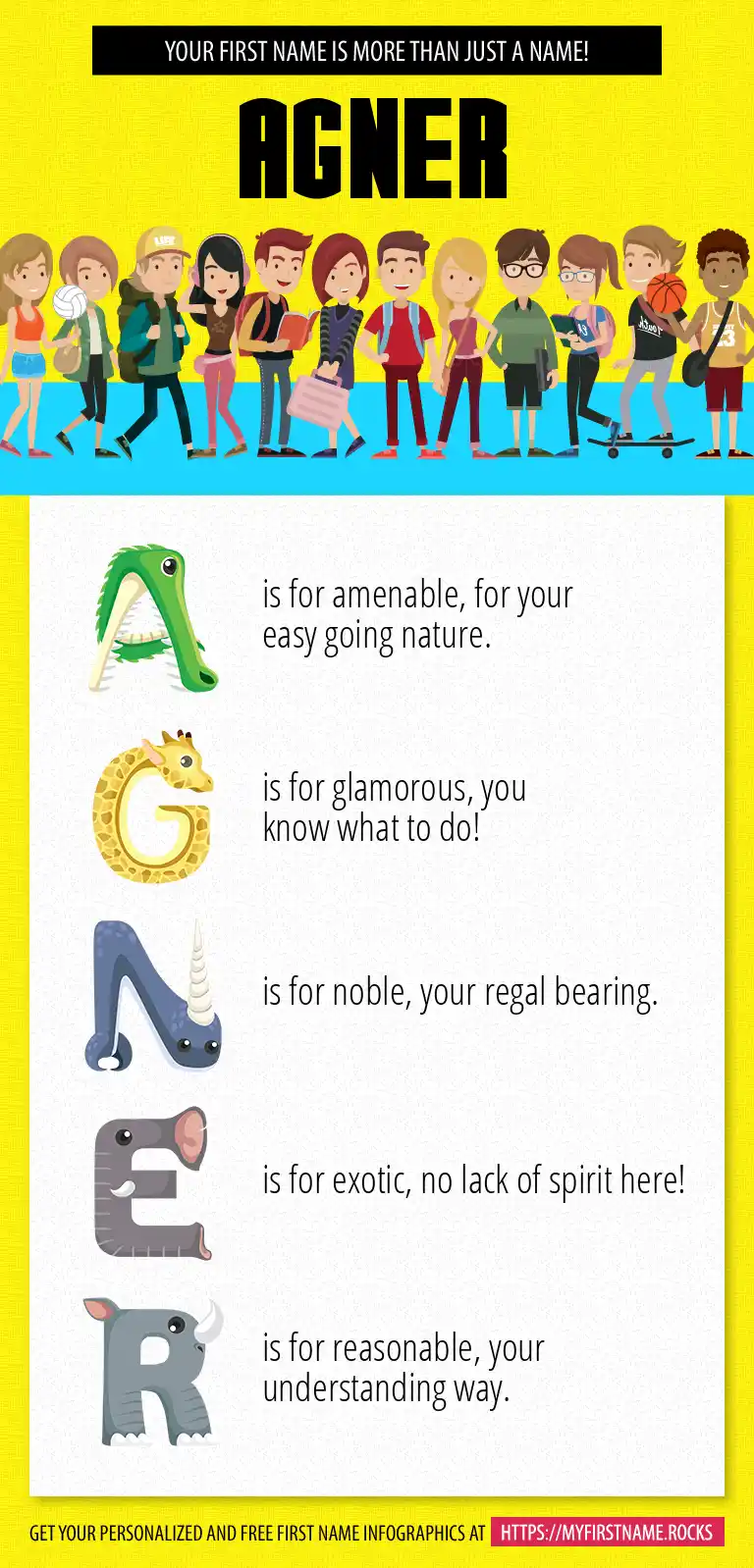 YOUR FIRST NAME IS MORE THAN JUST A NAME!

AGNER

A is for amenable, for your easy going nature.

G is for glamorous, you know what to do!

N is for noble, your regal bearing.

E is for exotic, no lack of spirit here!

R is for reasonable, your understanding way.

GET YOUR PERSONALIZED AND FREE FIRST NAME INFOGRAPHICS AT HTTPS://MYFIRSTNAME.ROCKS