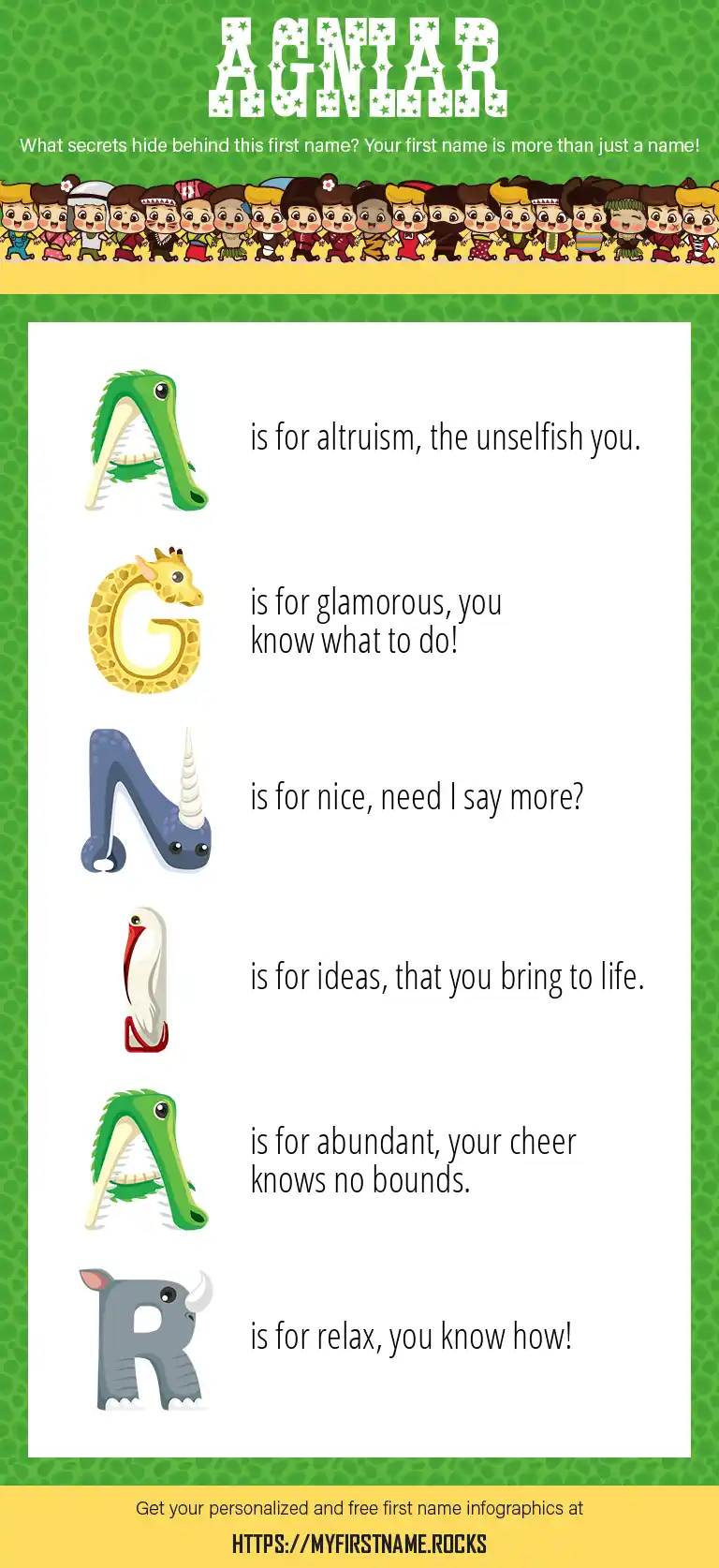 AGNIAR

What secrets hide behind this first name? Your first name is more than just a name!

A is for altruism, the unselfish you.

G is for glamorous, you know what to do!

N is for nice, need I say more?

I is for ideas, that you bring to life.

A is for abundant, your cheer knows no bounds.

R is for relax, you know how!

Get your personalized and free first name infographics at

HTTPS://MYFIRSTNAME.ROCKS