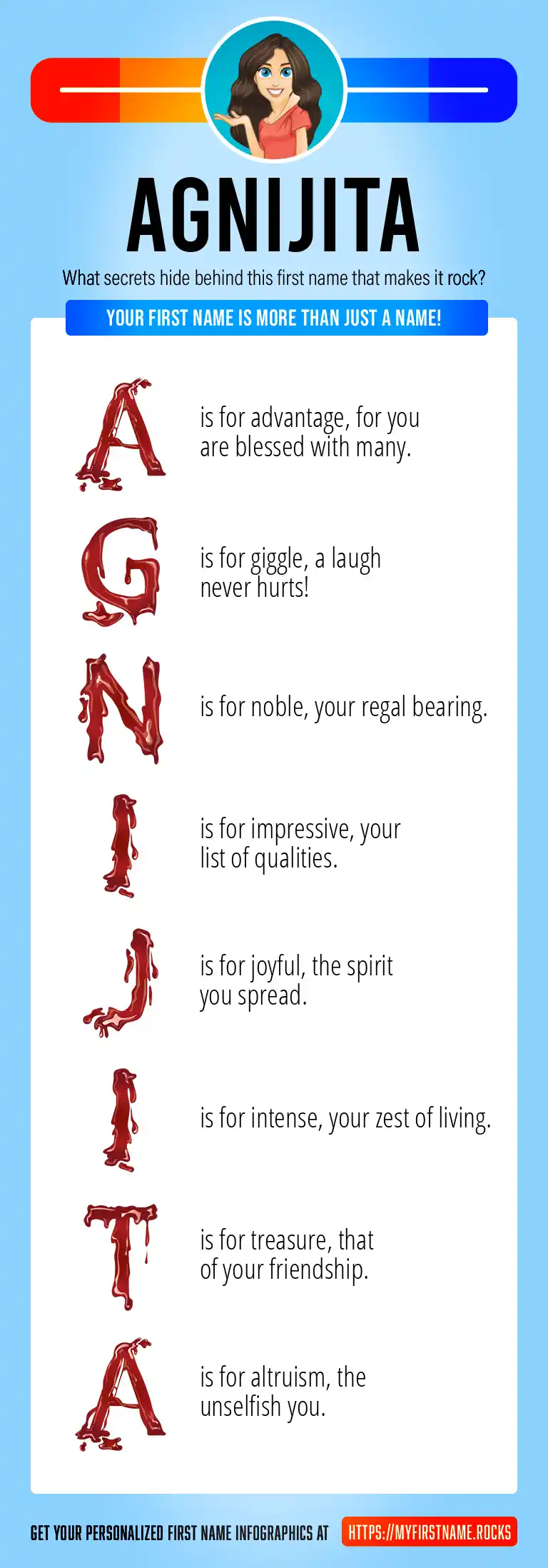 AGNIJITA

What secrets hide behind this first name that makes it rock?

YOUR FIRST NAME IS MORE THAN JUST A NAME!

A is for advantage, for you are blessed with many.

G is for giggle, a laugh never hurts!

N is for noble, your regal bearing.

I is for impressive, your list of qualities.

J is for joyful, the spirit you spread.

I is for intense, your zest of living.

T is for treasure, that of your friendship.

A is for altruism, the unselfish you.

GET YOUR PERSONALIZED FIRST NAME INFOGRAPHICS AT HTTPS://MYFIRSTNAME.ROCKS