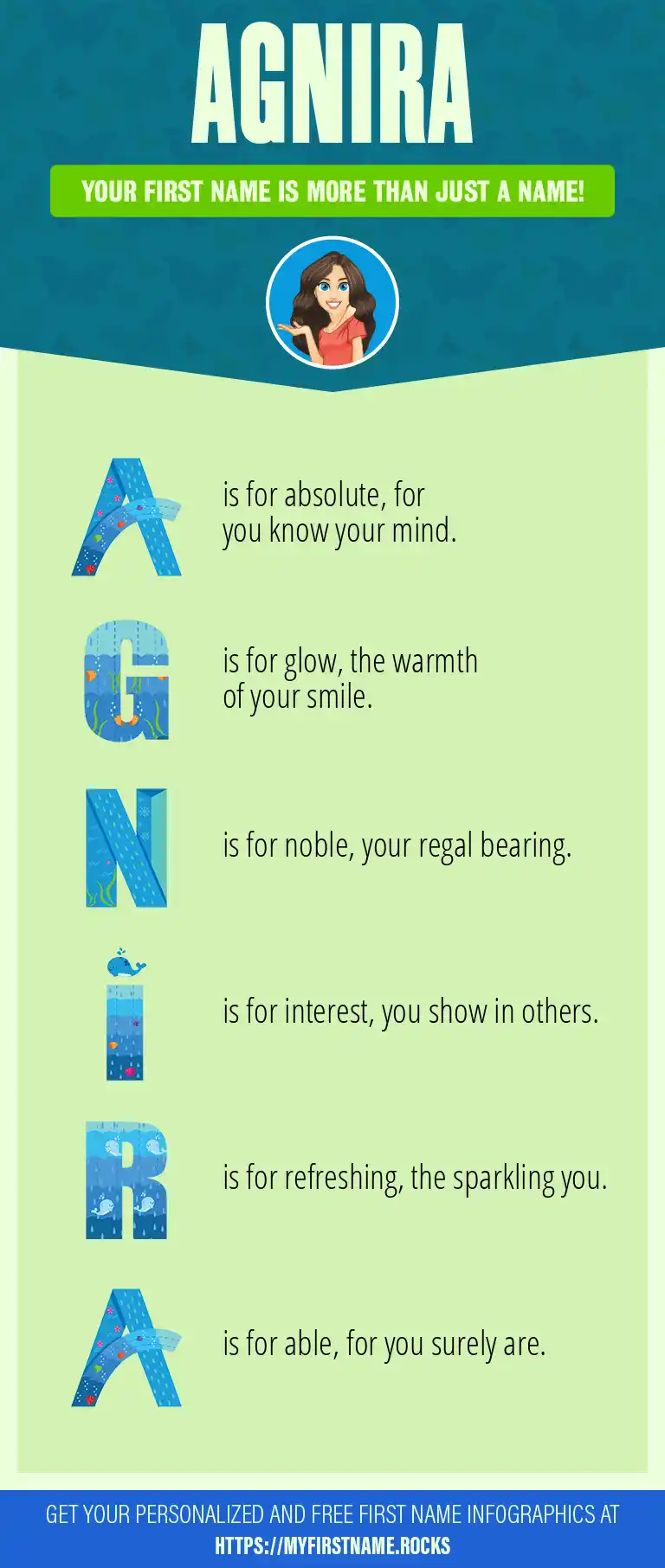 AGNIRA

YOUR FIRST NAME IS MORE THAN JUST A NAME!

A is for absolute, for you know your mind.

G is for glow, the warmth of your smile.

N is for noble, your regal bearing.

I is for interest, you show in others.

R is for refreshing, the sparkling you.

A is for able, for you surely are.

GET YOUR PERSONALIZED AND FREE FIRST NAME INFOGRAPHICS AT HTTPS://MYFIRSTNAME.ROCKS