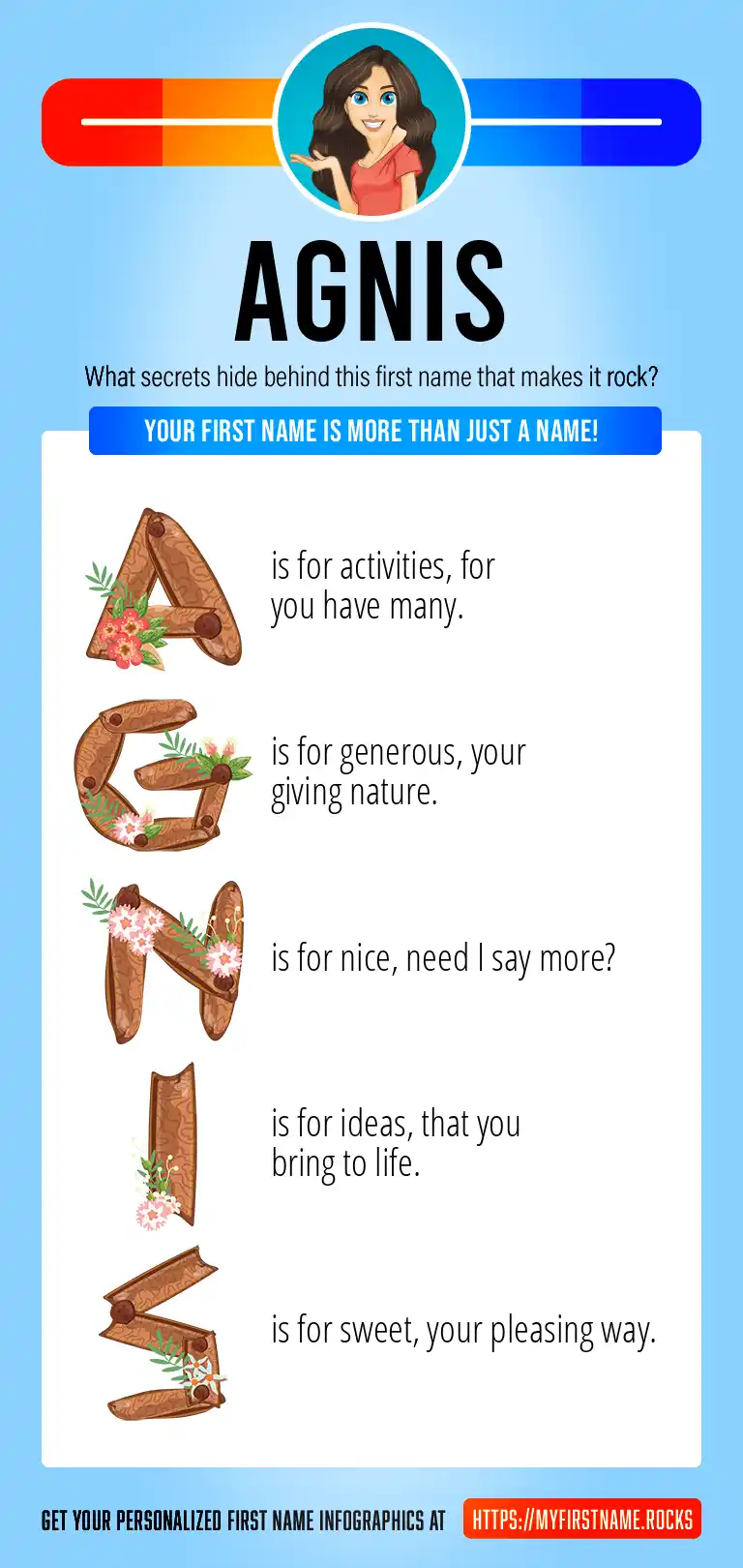 AGNIS

What secrets hide behind this first name that makes it rock?

YOUR FIRST NAME IS MORE THAN JUST A NAME!

A is for activities, for you have many.

G is for generous, your giving nature.

N is for nice, need I say more?

I is for ideas, that you bring to life.

S is for sweet, your pleasing way.

GET YOUR PERSONALIZED FIRST NAME INFOGRAPHICS AT HTTPS://MYFIRSTNAME.ROCKS