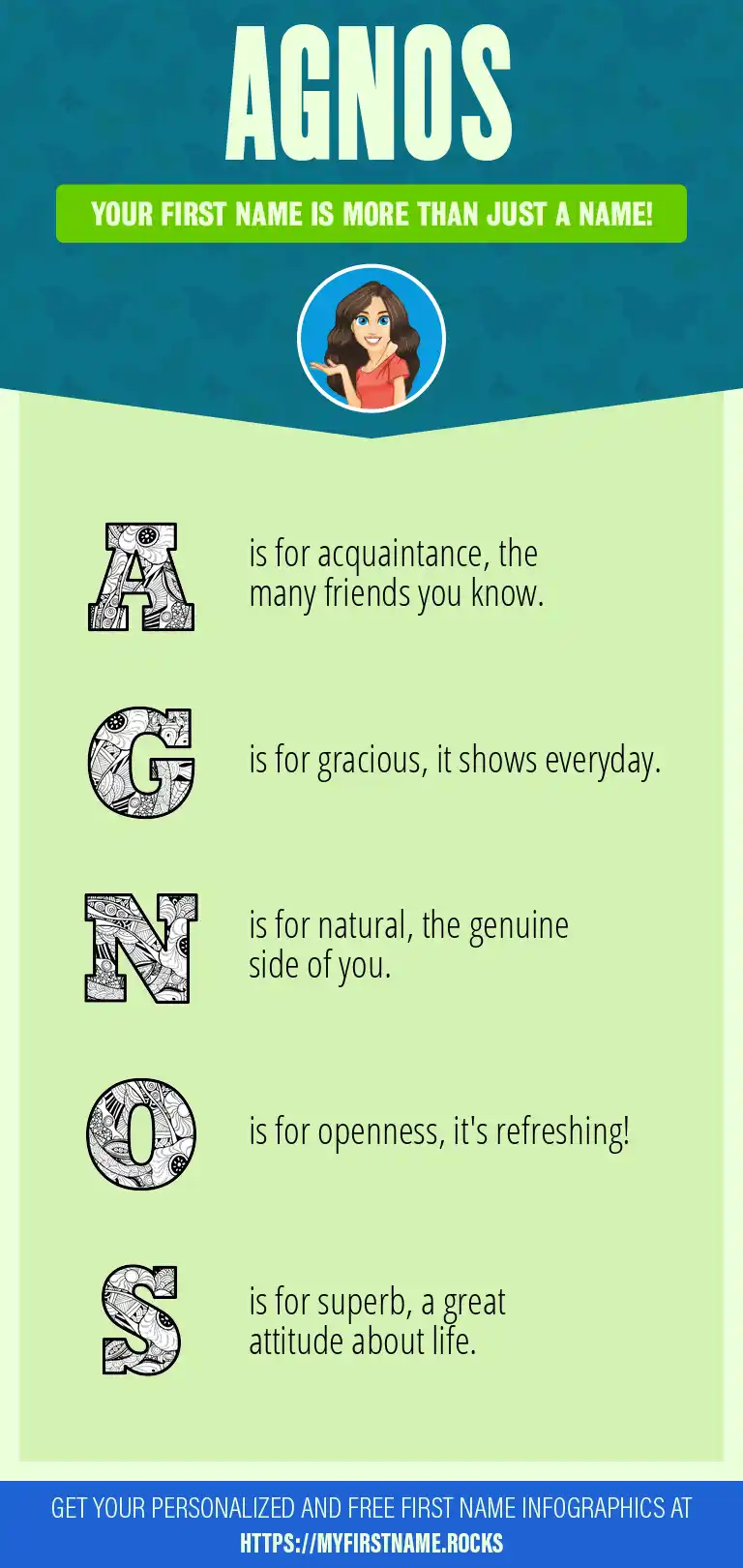 AGNOS

YOUR FIRST NAME IS MORE THAN JUST A NAME!

A is for acquaintance, the many friends you know.

G is for gracious, it shows everyday.

N is for natural, the genuine side of you.

O is for openness, it's refreshing!

S is for superb, a great attitude about life.

GET YOUR PERSONALIZED AND FREE FIRST NAME INFOGRAPHICS AT HTTPS://MYFIRSTNAME.ROCKS