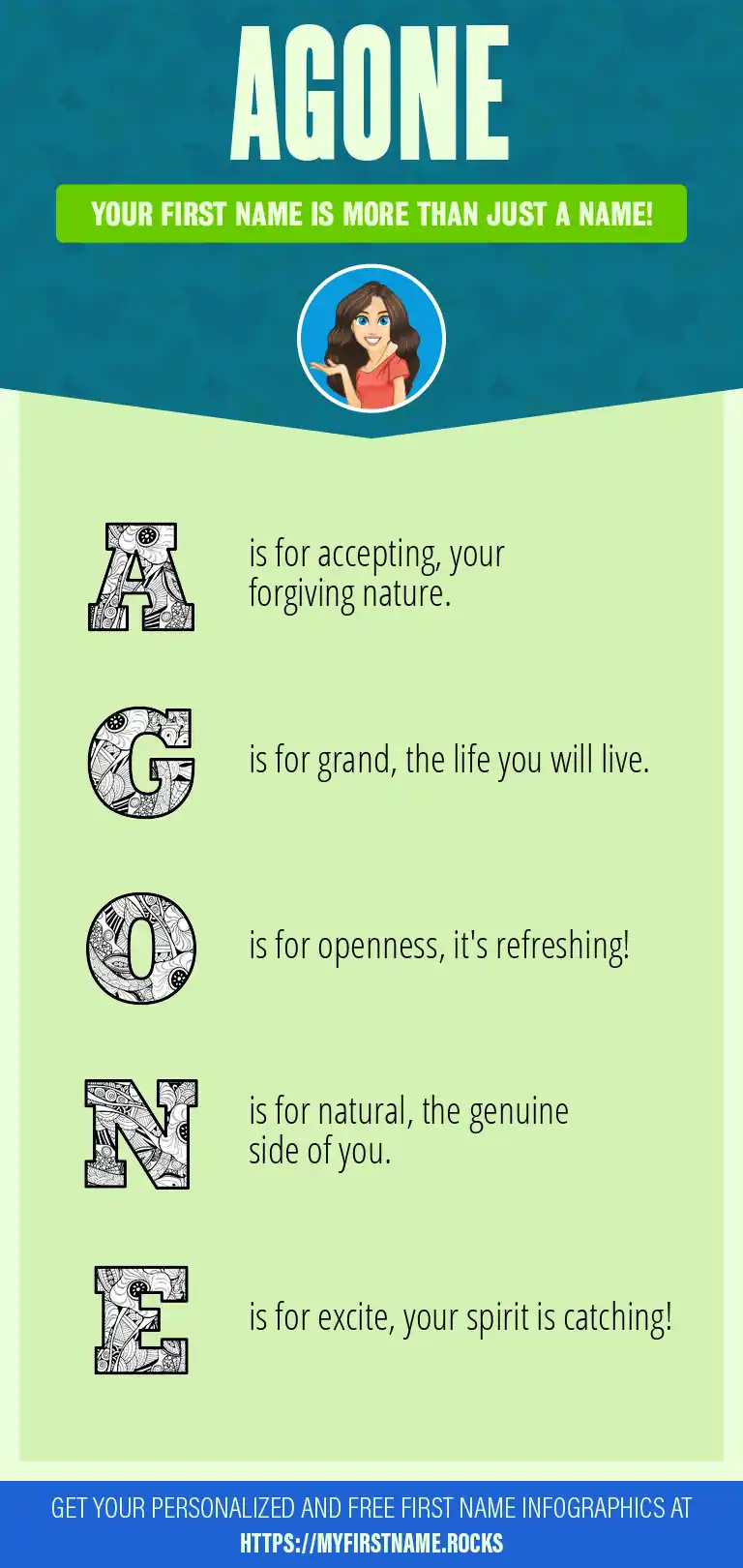 AGONE

YOUR FIRST NAME IS MORE THAN JUST A NAME!

A is for accepting, your forgiving nature.

G is for grand, the life you will live.

O is for openness, it's refreshing!

N is for natural, the genuine side of you.

E is for excite, your spirit is catching!

GET YOUR PERSONALIZED AND FREE FIRST NAME INFOGRAPHICS AT HTTPS://MYFIRSTNAME.ROCKS