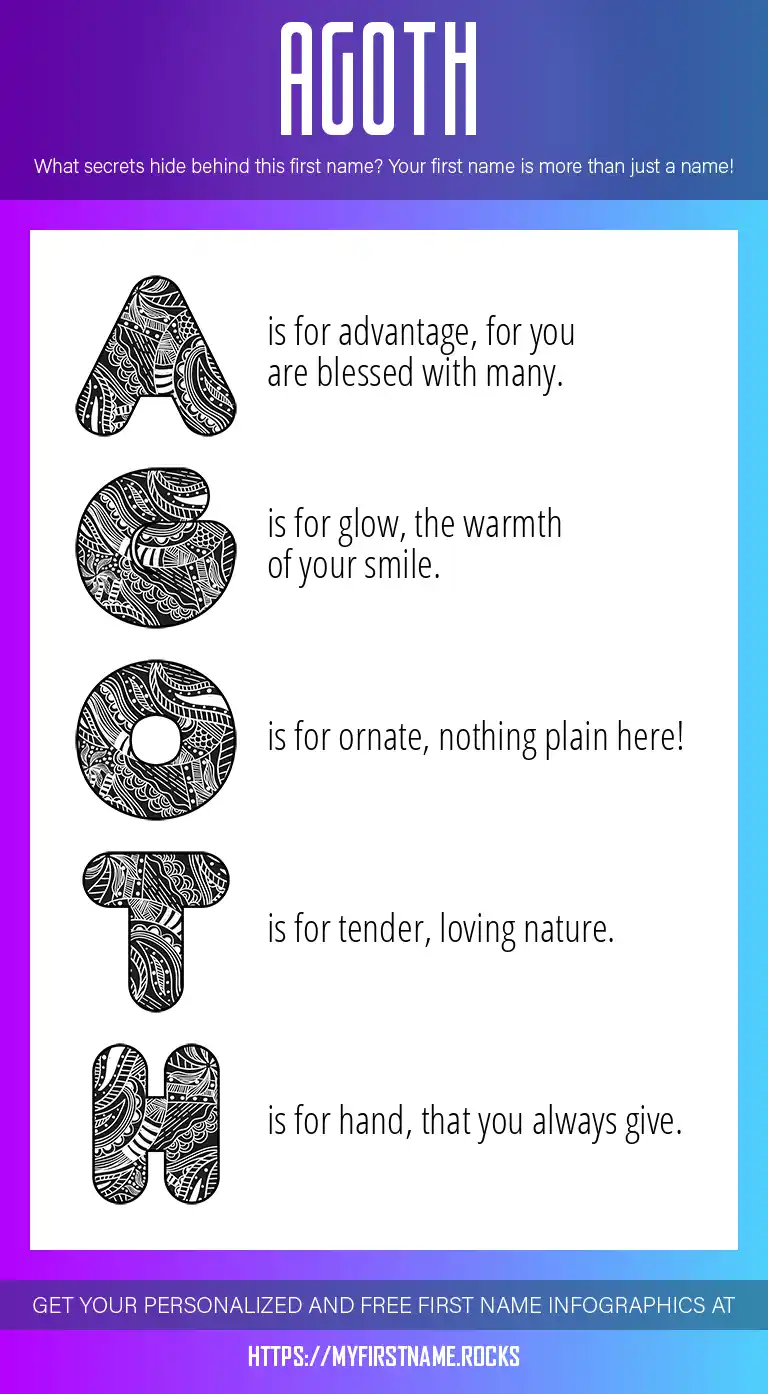 AGOTH

What secrets hide behind this first name? Your first name is more than just a name!

A is for advantage, for you are blessed with many.

G is for glow, the warmth of your smile.

O is for ornate, nothing plain here!

T is for tender, loving nature.

H is for hand, that you always give.

GET YOUR PERSONALIZED AND FREE FIRST NAME INFOGRAPHICS AT

HTTPS://MYFIRSTNAME.ROCKS