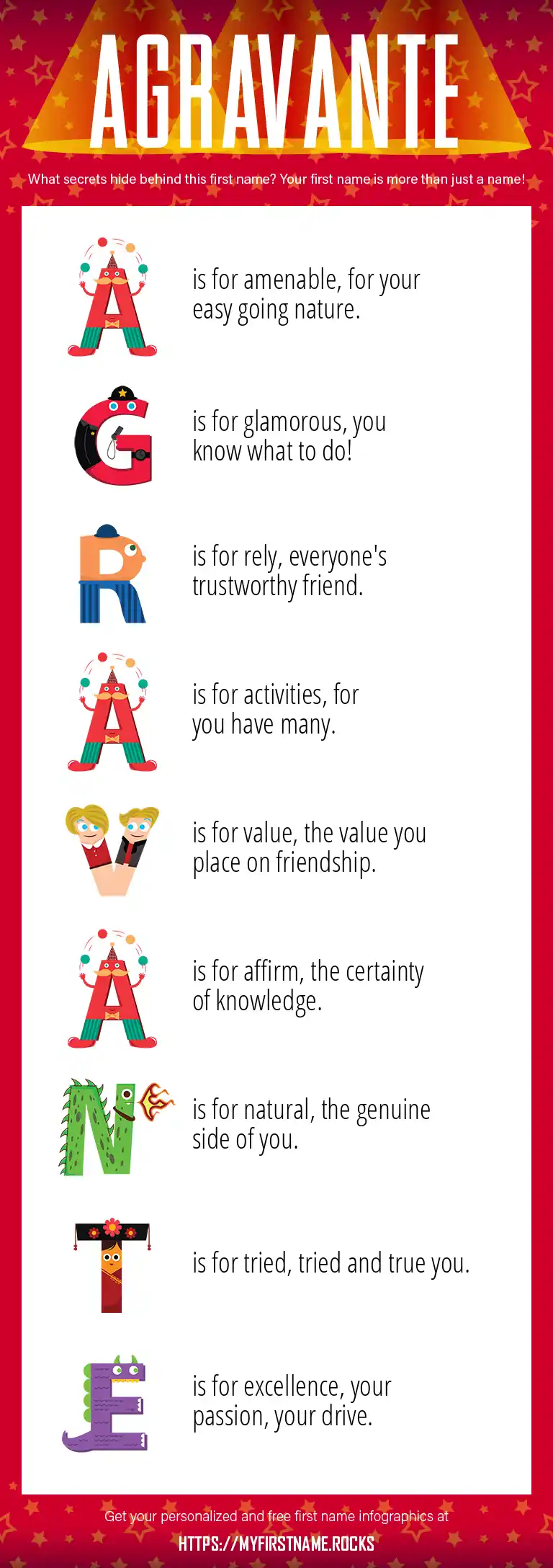 AGRAVANTE

What secrets hide behind this first name? Your first name is more than just a name!

A is for amenable, for your easy going nature.

G is for glamorous, you know what to do!

R is for rely, everyone's trustworthy friend.

A is for activities, for you have many.

V is for value, the value you place on friendship.

A is for affirm, the certainty of knowledge.

N is for natural, the genuine side of you.

T is for tried, tried and true you.

E is for excellence, your passion, your drive.

Get your personalized and free first name infographics at
HTTPS://MYFIRSTNAME.ROCKS