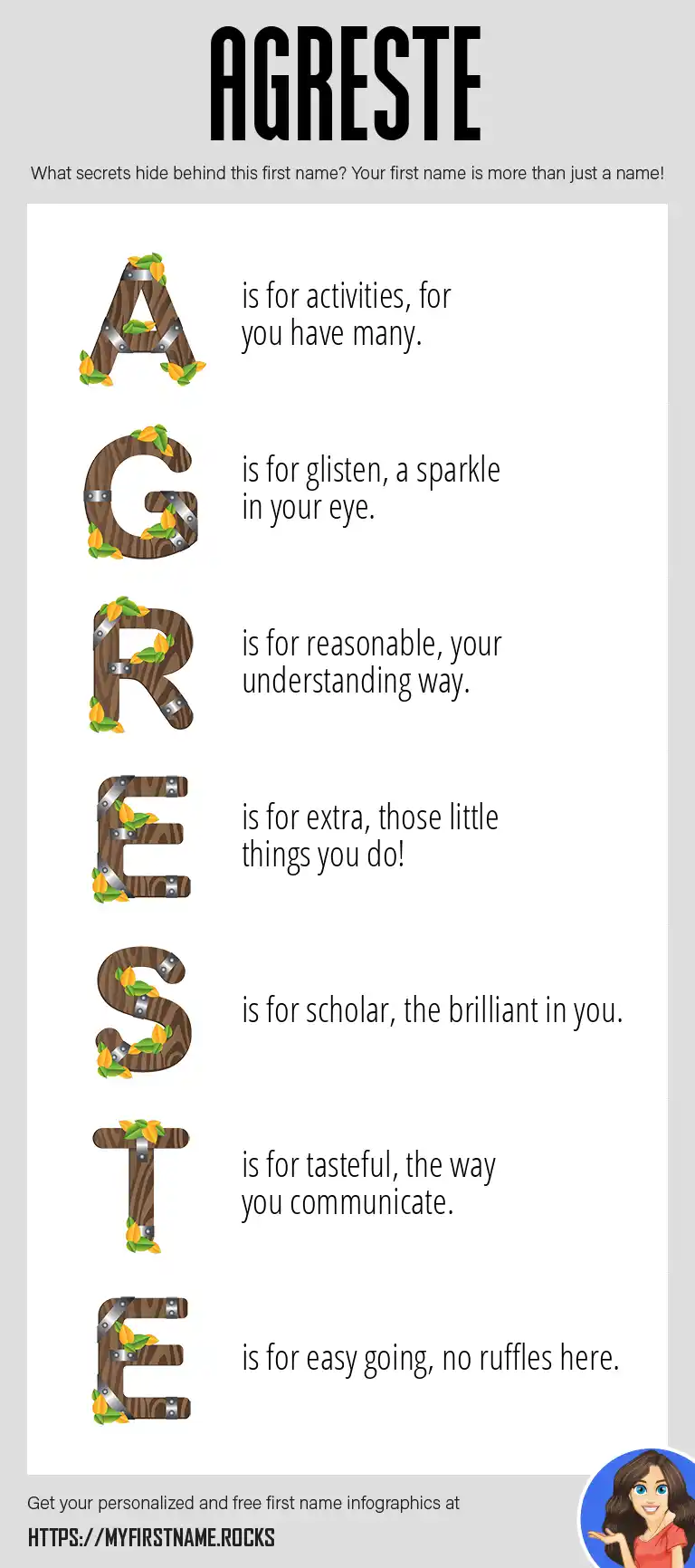 AGRESTE

What secrets hide behind this first name? Your first name is more than just a name!

A is for activities, for you have many.

G is for glisten, a sparkle in your eye.

R is for reasonable, your understanding way.

E is for extra, those little things you do!

S is for scholar, the brilliant in you.

T is for tasteful, the way you communicate.

E is for easy going, no ruffles here.

Get your personalized and free first name infographics at

HTTPS://MYFIRSTNAME.ROCKS