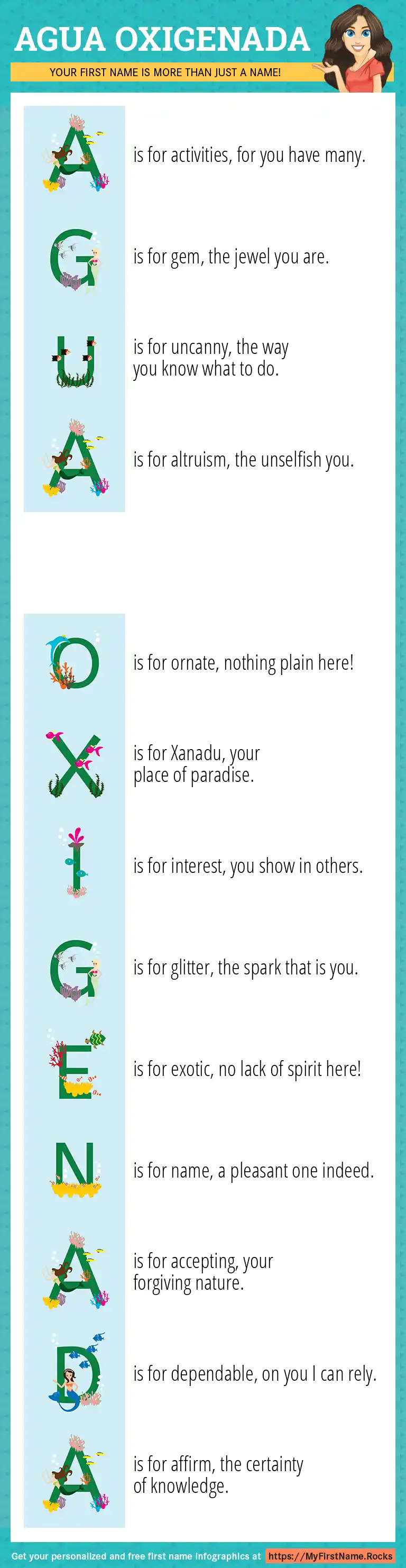 AGUA OXIGENADA
YOUR FIRST NAME IS MORE THAN JUST A NAME!

A is for activities, for you have many.

G is for gem, the jewel you are.

U is for uncanny, the way you know what to do.

A is for altruism, the unselfish you.

O is for ornate, nothing plain here!

X is for Xanadu, your place of paradise.

I is for interest, you show in others.

G is for glitter, the spark that is you.

E is for exotic, no lack of spirit here!

N is for name, a pleasant one indeed.

A is for accepting, your forgiving nature.

D is for dependable, on you I can rely.

A is for affirm, the certainty of knowledge.

Get your personalized and free first name infographics at https://MyFirstName.Rocks