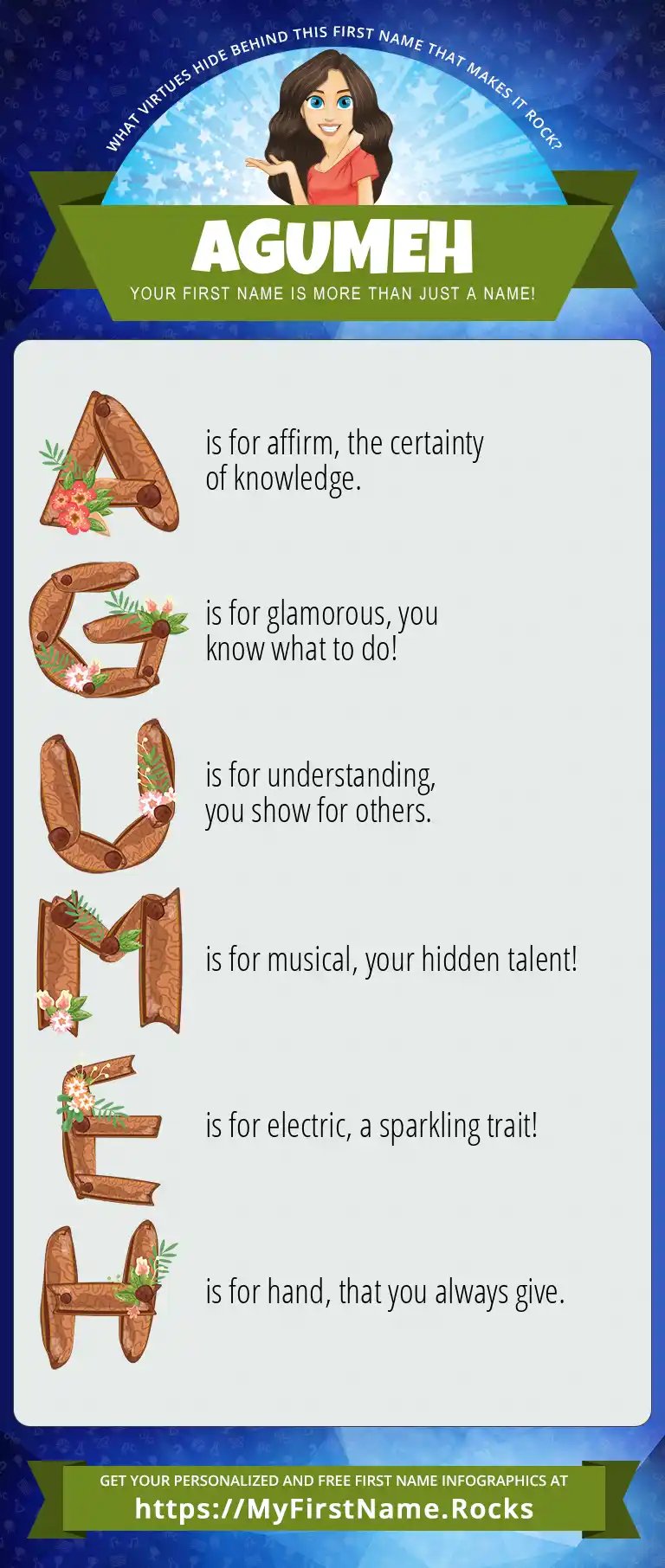 WHAT VIRTUES HIDE BEHIND THIS FIRST NAME THAT MAKES IT ROCK?

AGUMEH

YOUR FIRST NAME IS MORE THAN JUST A NAME!

A is for affirm, the certainty of knowledge.

G is for glamorous, you know what to do!

U is for understanding, you show for others.

M is for musical, your hidden talent!

E is for electric, a sparkling trait!

H is for hand, that you always give.

GET YOUR PERSONALIZED AND FREE FIRST NAME INFOGRAPHICS AT

https://MyFirstName.Rocks