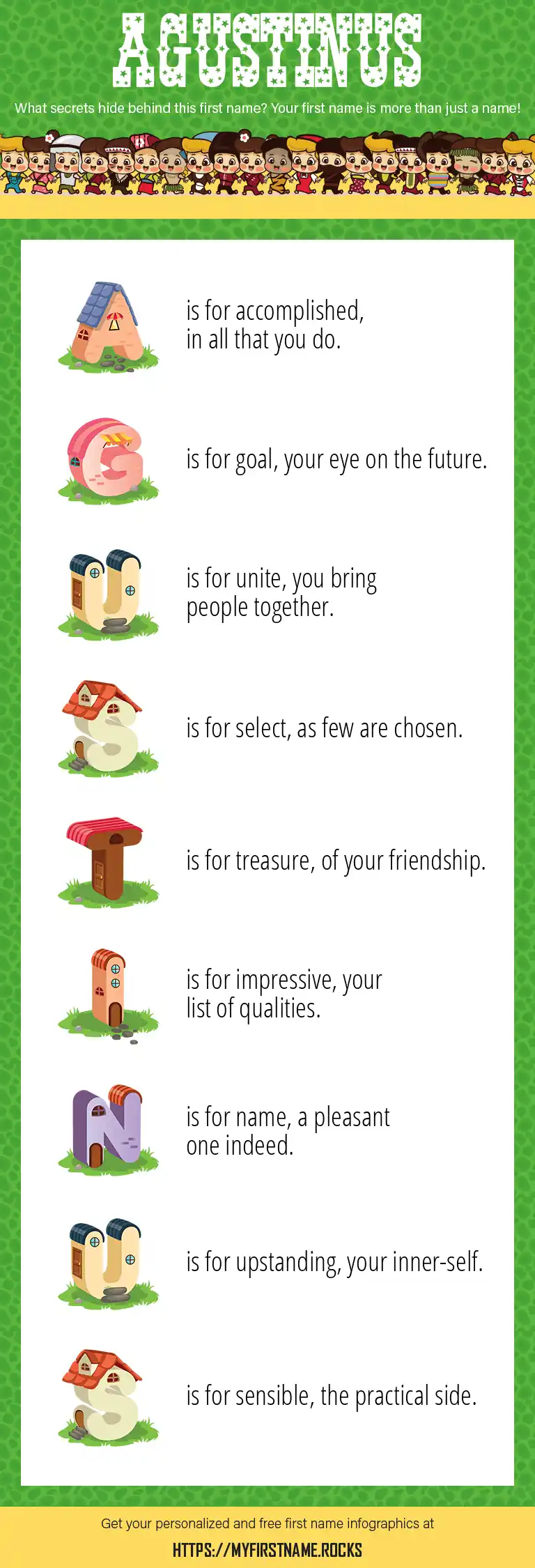 AGUSTINUS

What secrets hide behind this first name? Your first name is more than just a name!

A is for accomplished, in all that you do.

G is for goal, your eye on the future.

U is for unite, you bring people together.

S is for select, as few are chosen.

T is for treasure, of your friendship.

I is for impressive, your list of qualities.

N is for name, a pleasant one indeed.

U is for upstanding, your inner-self.

S is for sensible, the practical side.

Get your personalized and free first name infographics at

HTTPS://MYFIRSTNAME.ROCKS