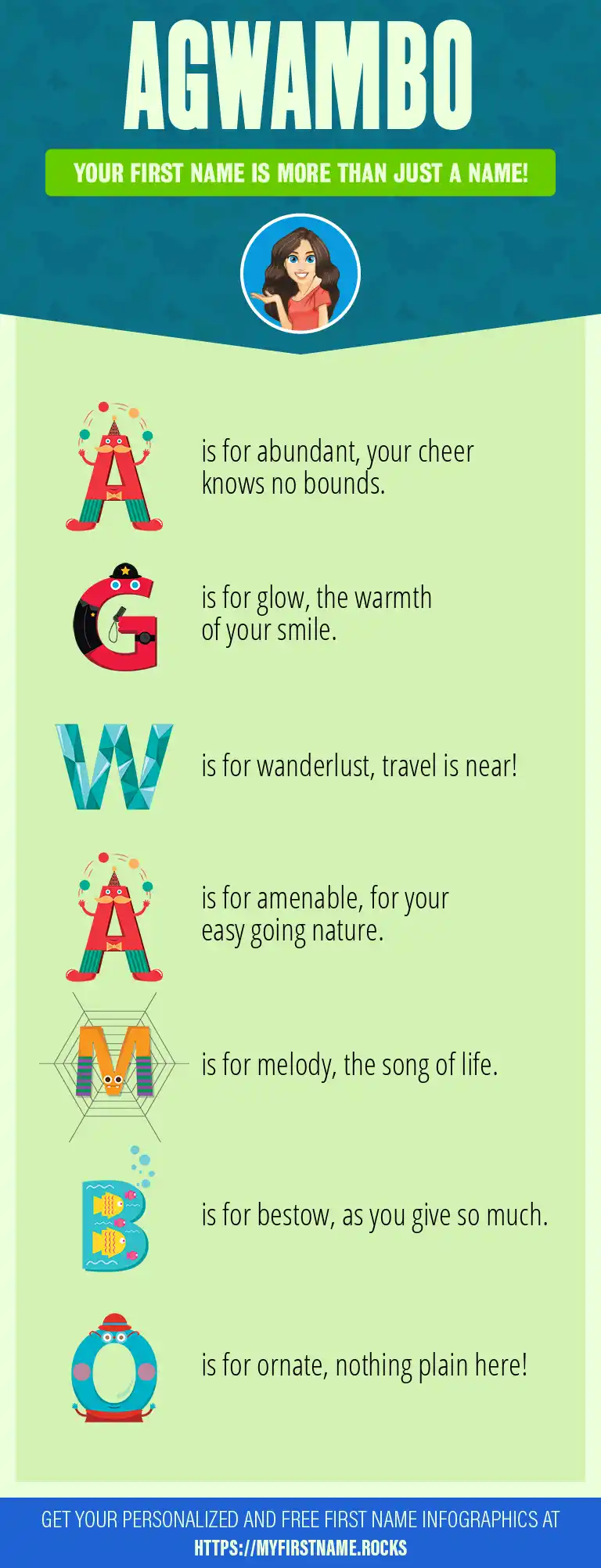 AGWAMBO

YOUR FIRST NAME IS MORE THAN JUST A NAME!

A is for abundant, your cheer knows no bounds.

G is for glow, the warmth of your smile.

W is for wanderlust, travel is near!

A is for amenable, for your easy going nature.

M is for melody, the song of life.

B is for bestow, as you give so much.

O is for ornate, nothing plain here!

GET YOUR PERSONALIZED AND FREE FIRST NAME INFOGRAPHICS AT HTTPS://MYFIRSTNAME.ROCKS