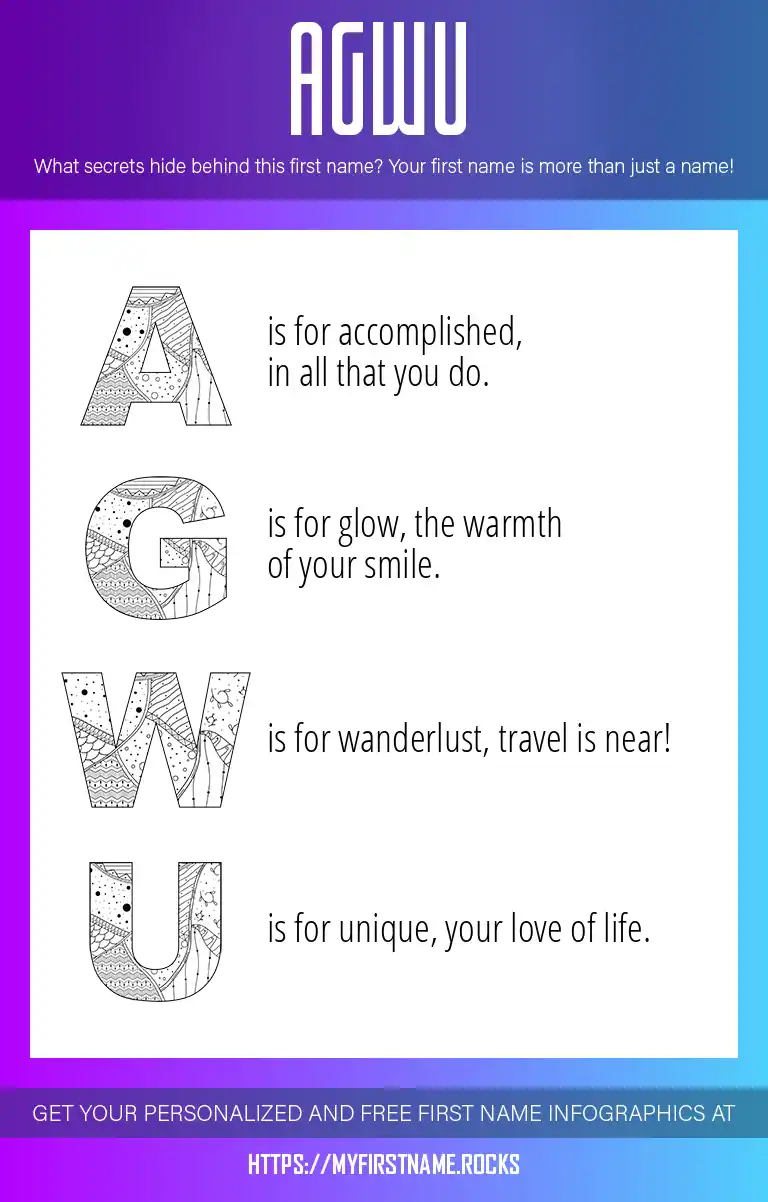 AGWU

What secrets hide behind this first name? Your first name is more than just a name!

A is for accomplished, in all that you do.

G is for glow, the warmth of your smile.

W is for wanderlust, travel is near!

U is for unique, your love of life.

GET YOUR PERSONALIZED AND FREE FIRST NAME INFOGRAPHICS AT

HTTPS://MYFIRSTNAME.ROCKS