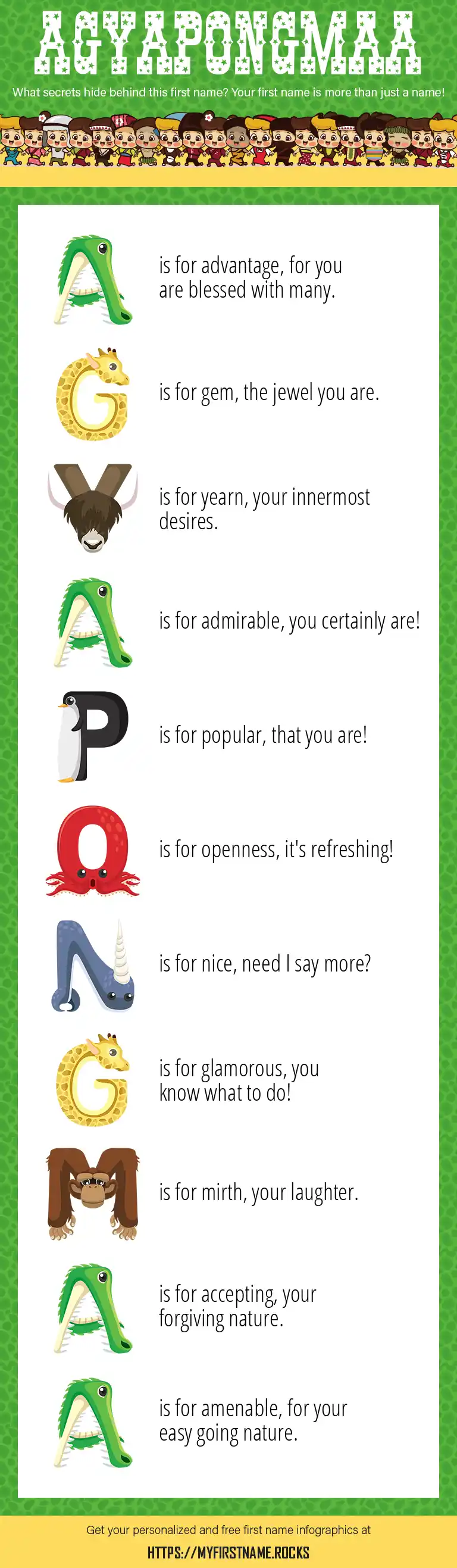 AGYAPONGMAA

What secrets hide behind this first name? Your first name is more than just a name!

A is for advantage, for you are blessed with many.

G is for gem, the jewel you are.

Y is for yearn, your innermost desires.

A is for admirable, you certainly are!

P is for popular, that you are!

O is for openness, it's refreshing!

N is for nice, need I say more?

G is for glamorous, you know what to do!

M is for mirth, your laughter.

A is for accepting, your forgiving nature.

A is for amenable, for your easy going nature.

Get your personalized and free first name infographics at

HTTPS://MYFIRSTNAME.ROCKS