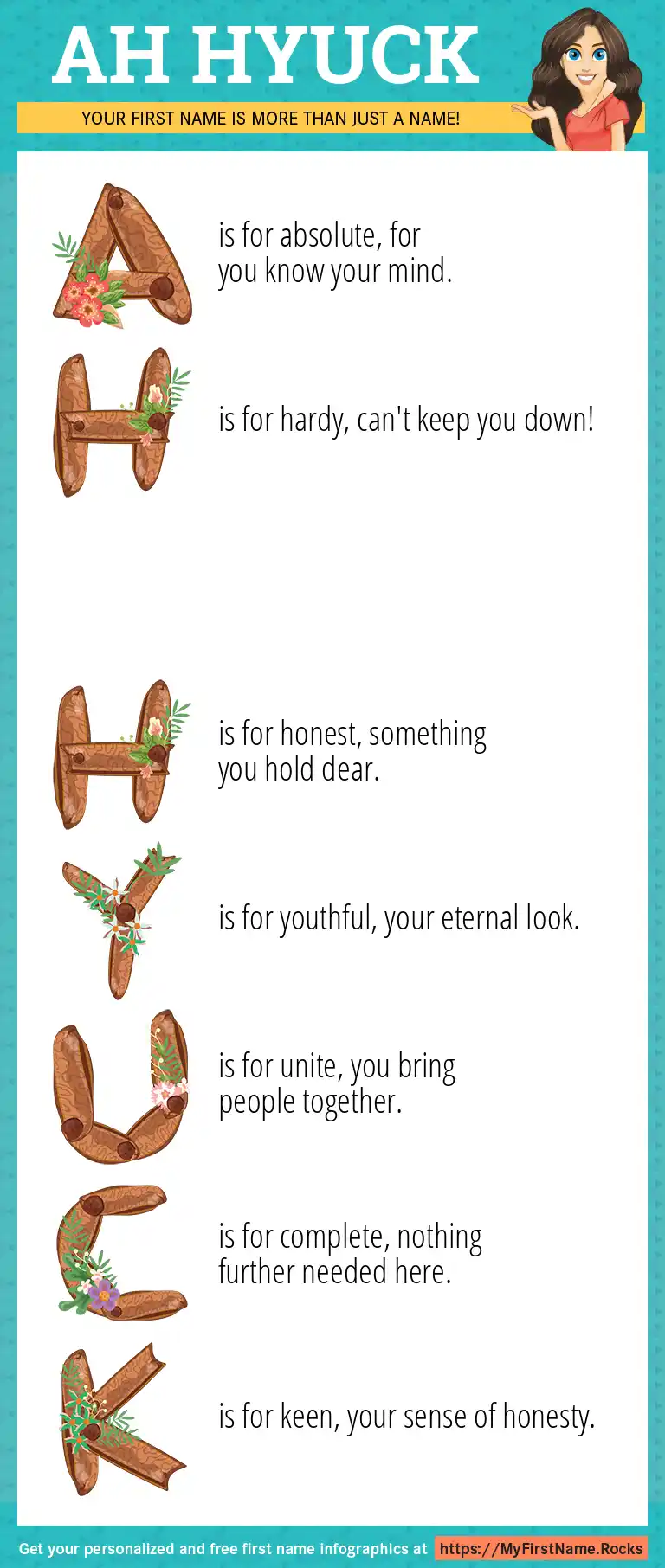 AH HYUCK

YOUR FIRST NAME IS MORE THAN JUST A NAME!

A is for absolute, for you know your mind.

H is for hardy, can't keep you down!

H is for honest, something you hold dear.

Y is for youthful, your eternal look.

U is for unite, you bring people together.

C is for complete, nothing further needed here.

K is for keen, your sense of honesty.

Get your personalized and free first name infographics at https://MyFirstName.Rocks