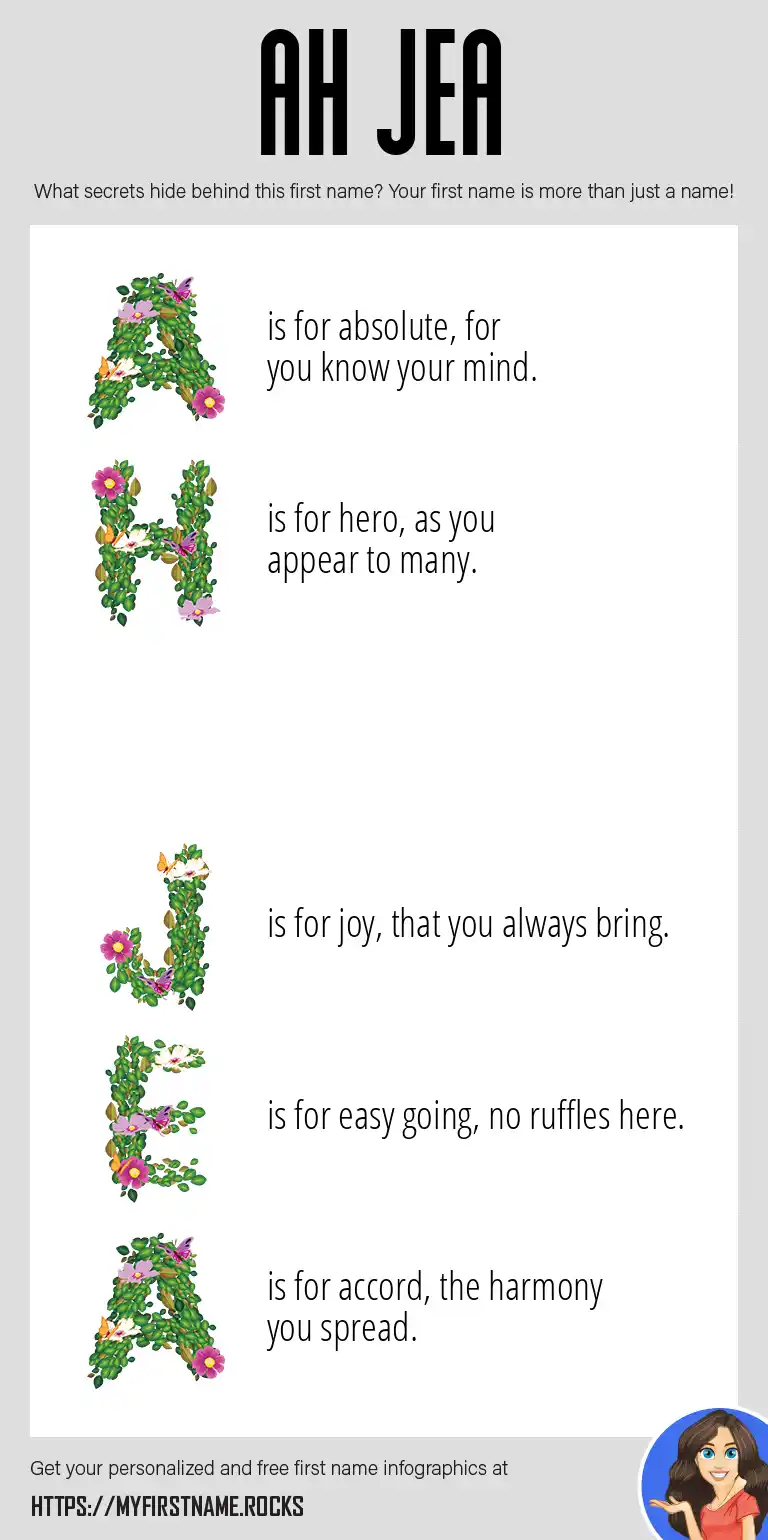 AH JEA

What secrets hide behind this first name? Your first name is more than just a name!

A is for absolute, for you know your mind.

H is for hero, as you appear to many.

J is for joy, that you always bring.

E is for easy going, no ruffles here.

A is for accord, the harmony you spread.

Get your personalized and free first name infographics at

HTTPS://MYFIRSTNAME.ROCKS