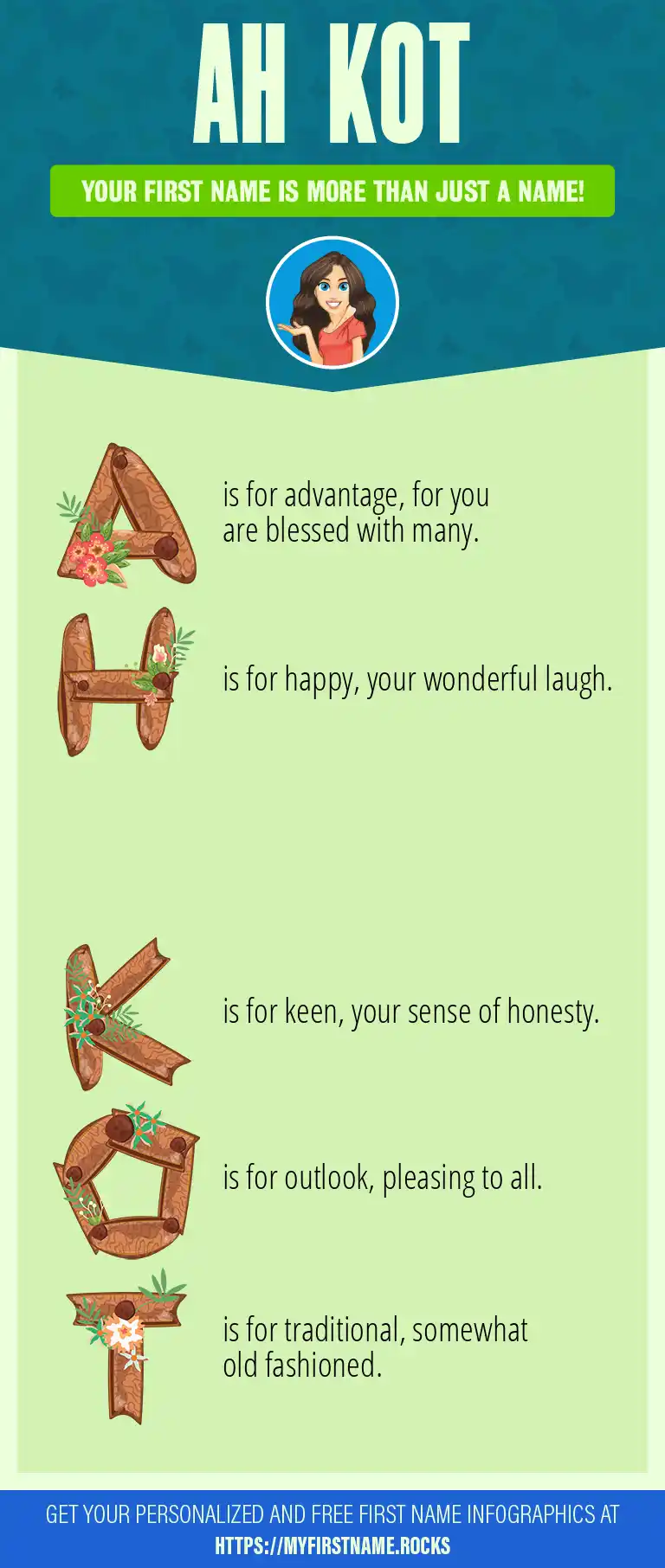 AH KOT

YOUR FIRST NAME IS MORE THAN JUST A NAME!

A is for advantage, for you are blessed with many.

H is for happy, your wonderful laugh.

K is for keen, your sense of honesty.

O is for outlook, pleasing to all.

T is for traditional, somewhat old fashioned.

GET YOUR PERSONALIZED AND FREE FIRST NAME INFOGRAPHICS AT HTTPS://MYFIRSTNAME.ROCKS