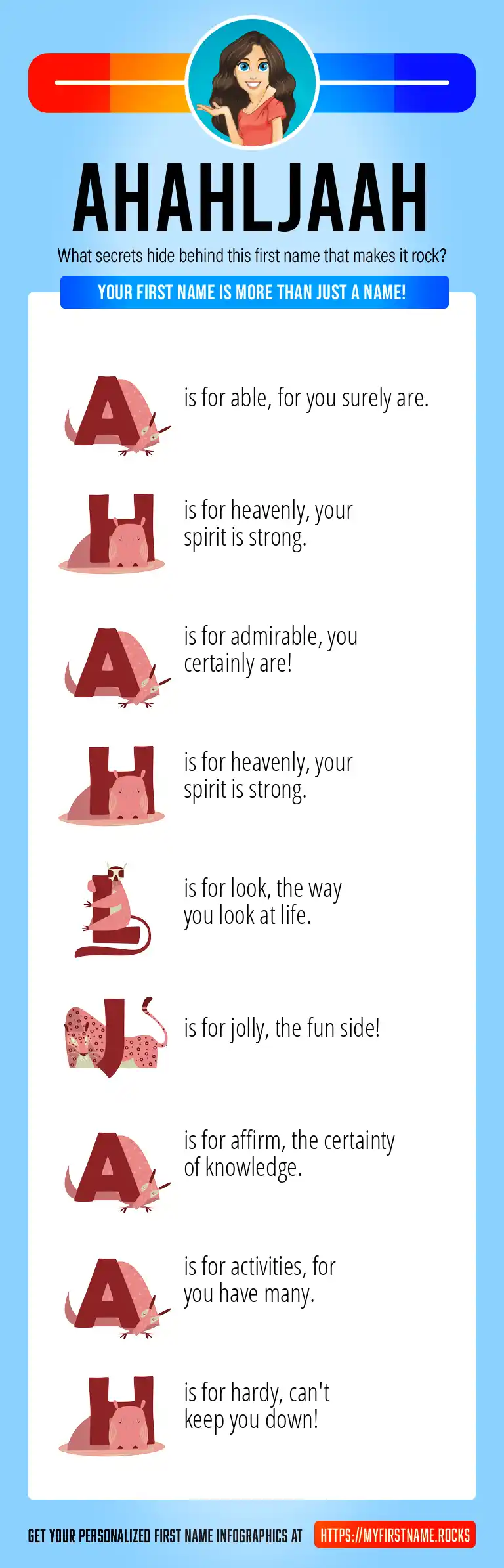 AHAHLJAAH

What secrets hide behind this first name that makes it rock?

YOUR FIRST NAME IS MORE THAN JUST A NAME!

A is for able, for you surely are.

H is for heavenly, your spirit is strong.

A is for admirable, you certainly are!

H is for heavenly, your spirit is strong.

L is for look, the way you look at life.

J is for jolly, the fun side!

A is for affirm, the certainty of knowledge.

A is for activities, for you have many.

H is for hardy, can't keep you down!

GET YOUR PERSONALIZED FIRST NAME INFOGRAPHICS AT HTTPS://MYFIRSTNAME.ROCKS