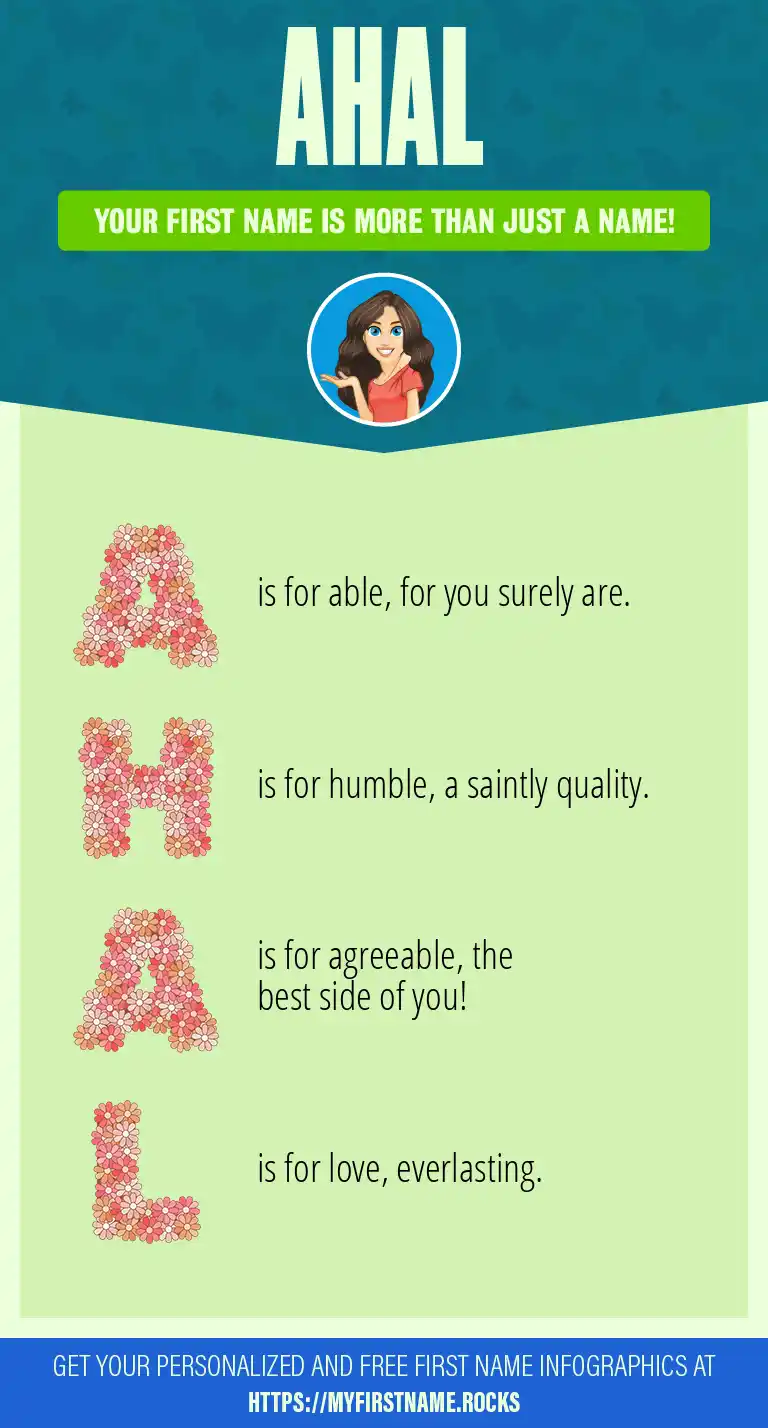 AHAL

YOUR FIRST NAME IS MORE THAN JUST A NAME!

A is for able, for you surely are.

H is for humble, a saintly quality.

A is for agreeable, the best side of you!

L is for love, everlasting.

GET YOUR PERSONALIZED AND FREE FIRST NAME INFOGRAPHICS AT HTTPS://MYFIRSTNAME.ROCKS