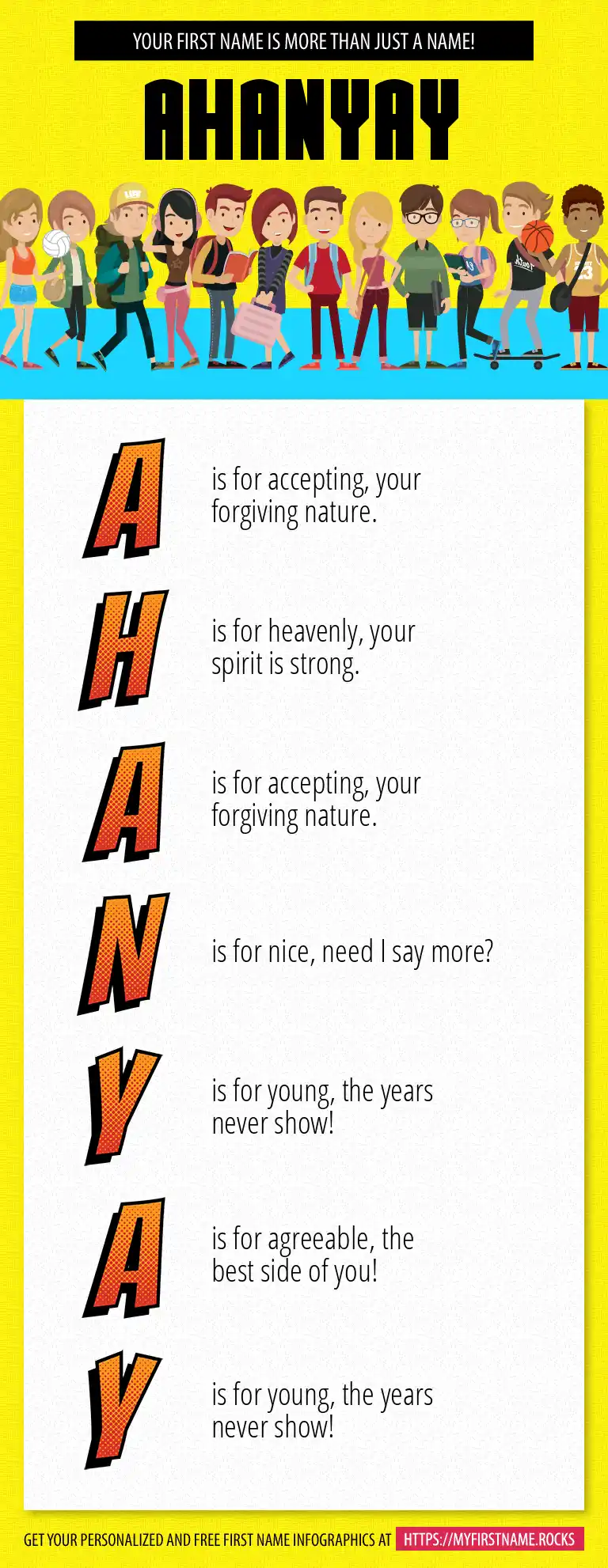 YOUR FIRST NAME IS MORE THAN JUST A NAME!

AHANYAY

A is for accepting, your forgiving nature.

H is for heavenly, your spirit is strong.

A is for accepting, your forgiving nature.

N is for nice, need I say more?

Y is for young, the years never show!

A is for agreeable, the best side of you!

Y is for young, the years never show!

GET YOUR PERSONALIZED AND FREE FIRST NAME INFOGRAPHICS AT HTTPS://MYFIRSTNAME.ROCKS