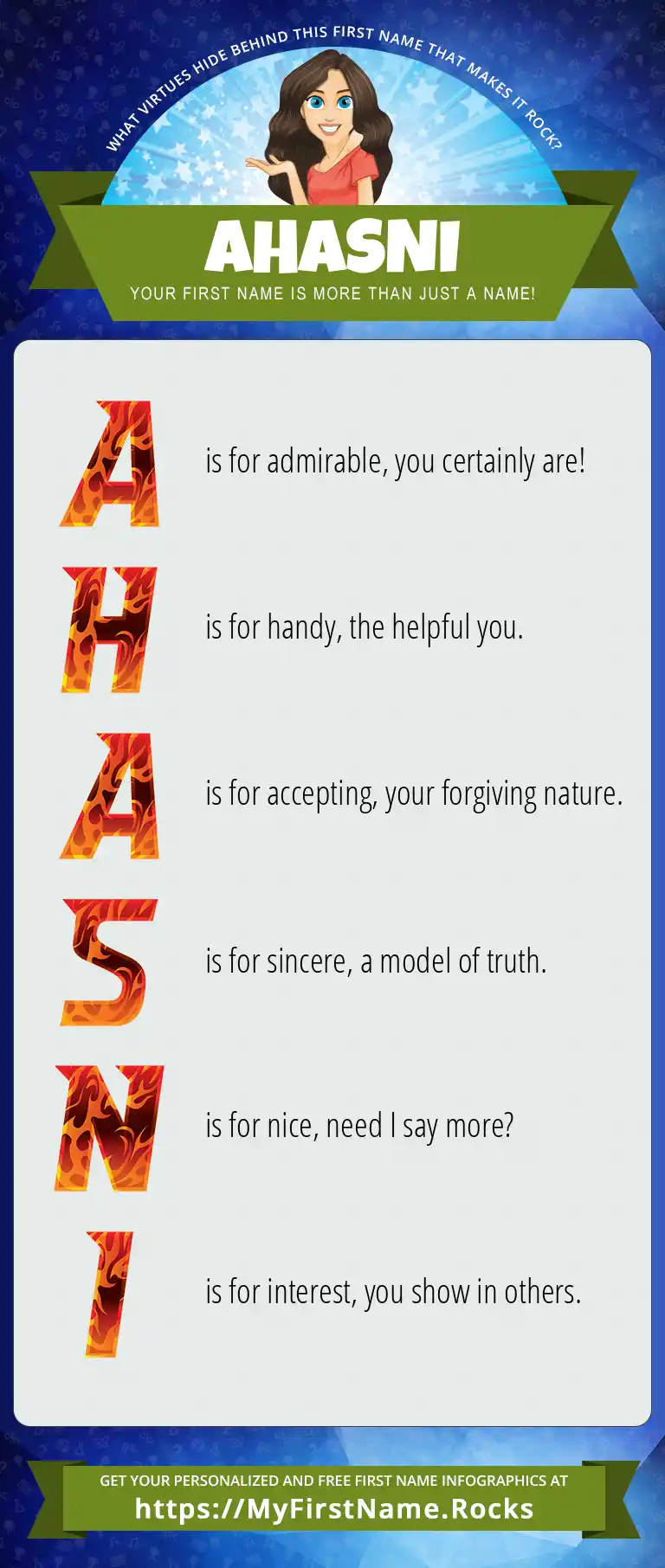 WHAT VIRTUES HIDE BEHIND THIS FIRST NAME THAT MAKES IT ROCK?

AHASNI

YOUR FIRST NAME IS MORE THAN JUST A NAME!

A is for admirable, you certainly are!

H is for handy, the helpful you.

A is for accepting, your forgiving nature.

S is for sincere, a model of truth.

N is for nice, need I say more?

I is for interest, you show in others.

GET YOUR PERSONALIZED AND FREE FIRST NAME INFOGRAPHICS AT
https://MyFirstName.Rocks