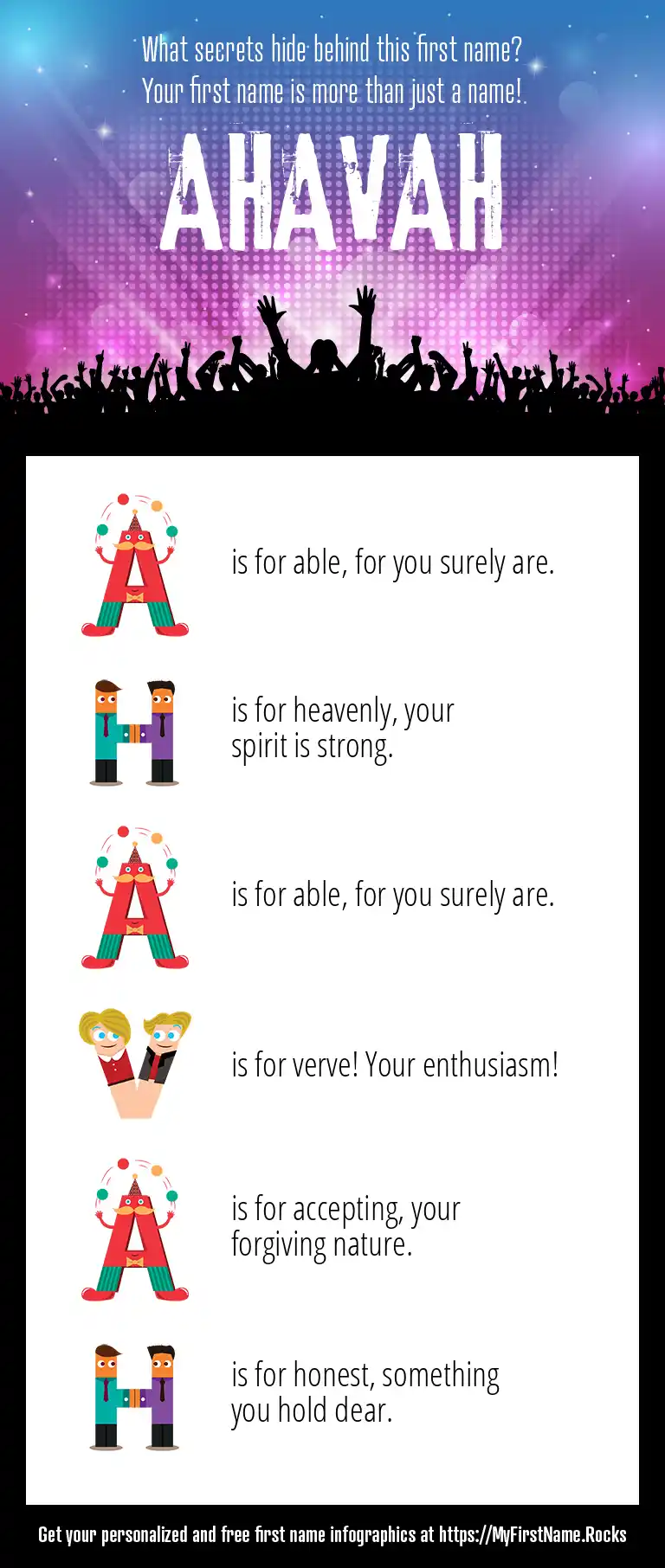 What secrets hide behind this first name?
Your first name is more than just a name!

AHAVAH

A is for able, for you surely are.

H is for heavenly, your spirit is strong.

A is for able, for you surely are.

V is for verve! Your enthusiasm!

A is for accepting, your forgiving nature.

H is for honest, something you hold dear.

Get your personalized and free first name infographics at https://MyFirstName.Rocks