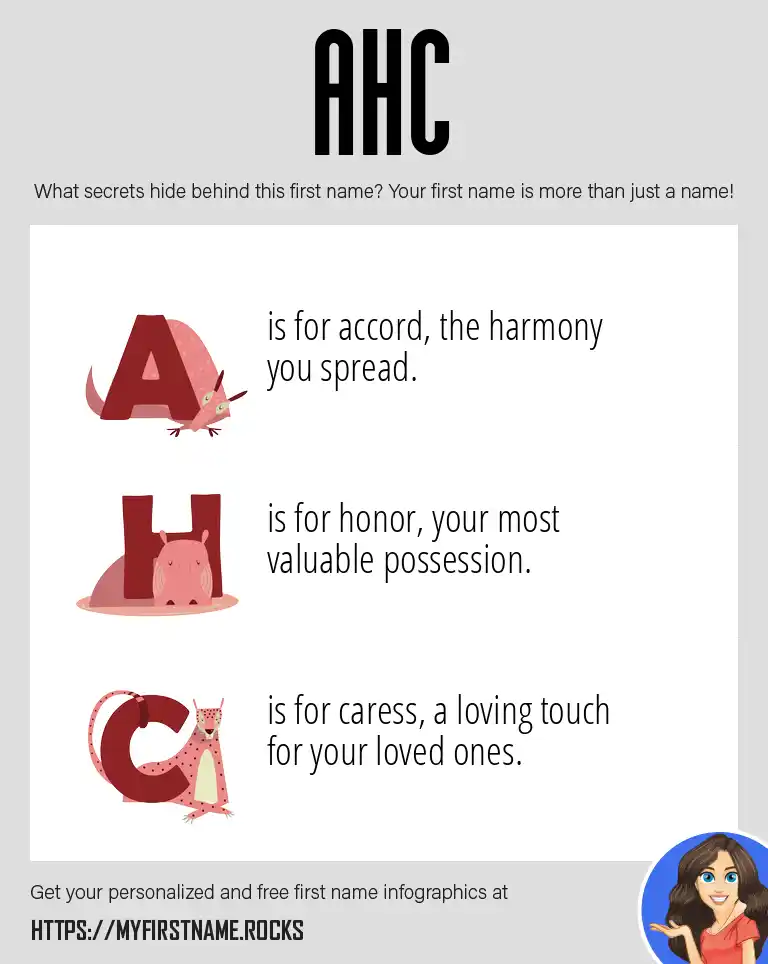 AHC

What secrets hide behind this first name? Your first name is more than just a name!

A is for accord, the harmony you spread.

H is for honor, your most valuable possession.

C is for caress, a loving touch for your loved ones.

Get your personalized and free first name infographics at

HTTPS://MYFIRSTNAME.ROCKS