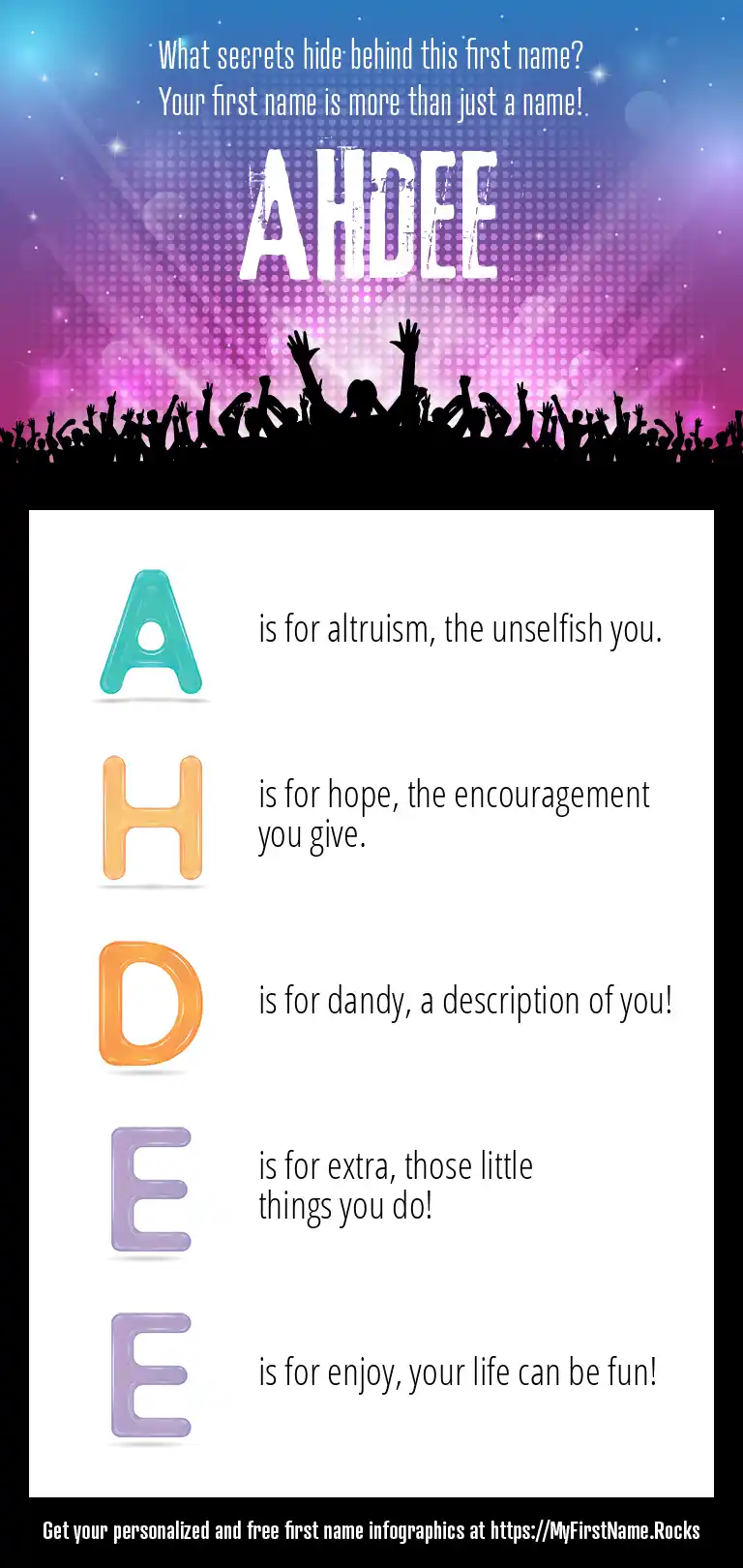 What secrets hide behind this first name?
Your first name is more than just a name!

AHDEE

A is for altruism, the unselfish you.

H is for hope, the encouragement you give.

D is for dandy, a description of you!

E is for extra, those little things you do!

E is for enjoy, your life can be fun!

Get your personalized and free first name infographics at https://MyFirstName.Rocks